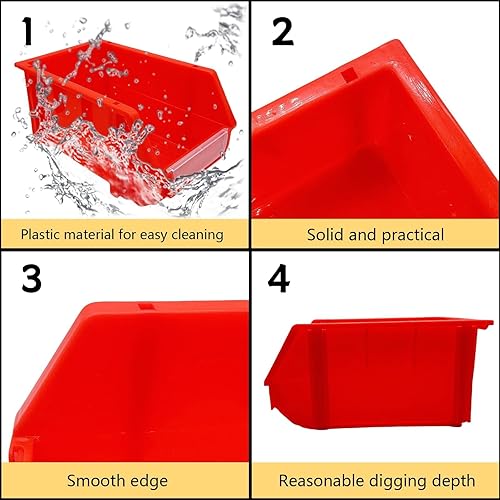 1

Plastic material for easy cleaning

2

Solid and practical

3

Smooth edge

4

Reasonable digging depth