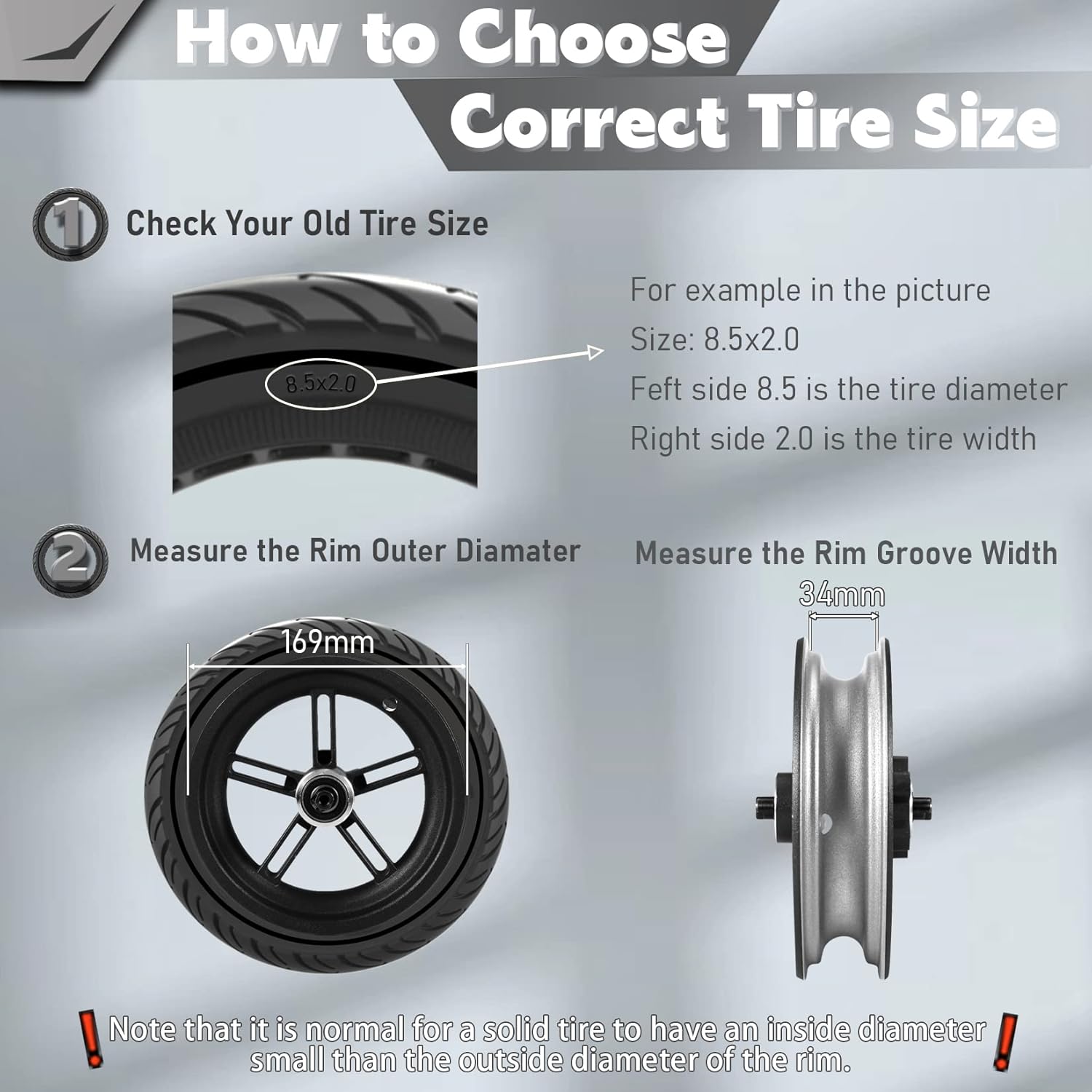 How to Choose Correct Tire Size

1 Check Your Old Tire Size

8.5x2.0

For example in the picture
Size: 8.5x2.0
Feft side 8.5 is the tire diameter
Right side 2.0 is the tire width

2 Measure the Rim Outer Diamater

169mm

Measure the Rim Groove Width

34mm

! Note that it is normal for a solid tire to have an inside diameter small than the outside diameter of the rim. !