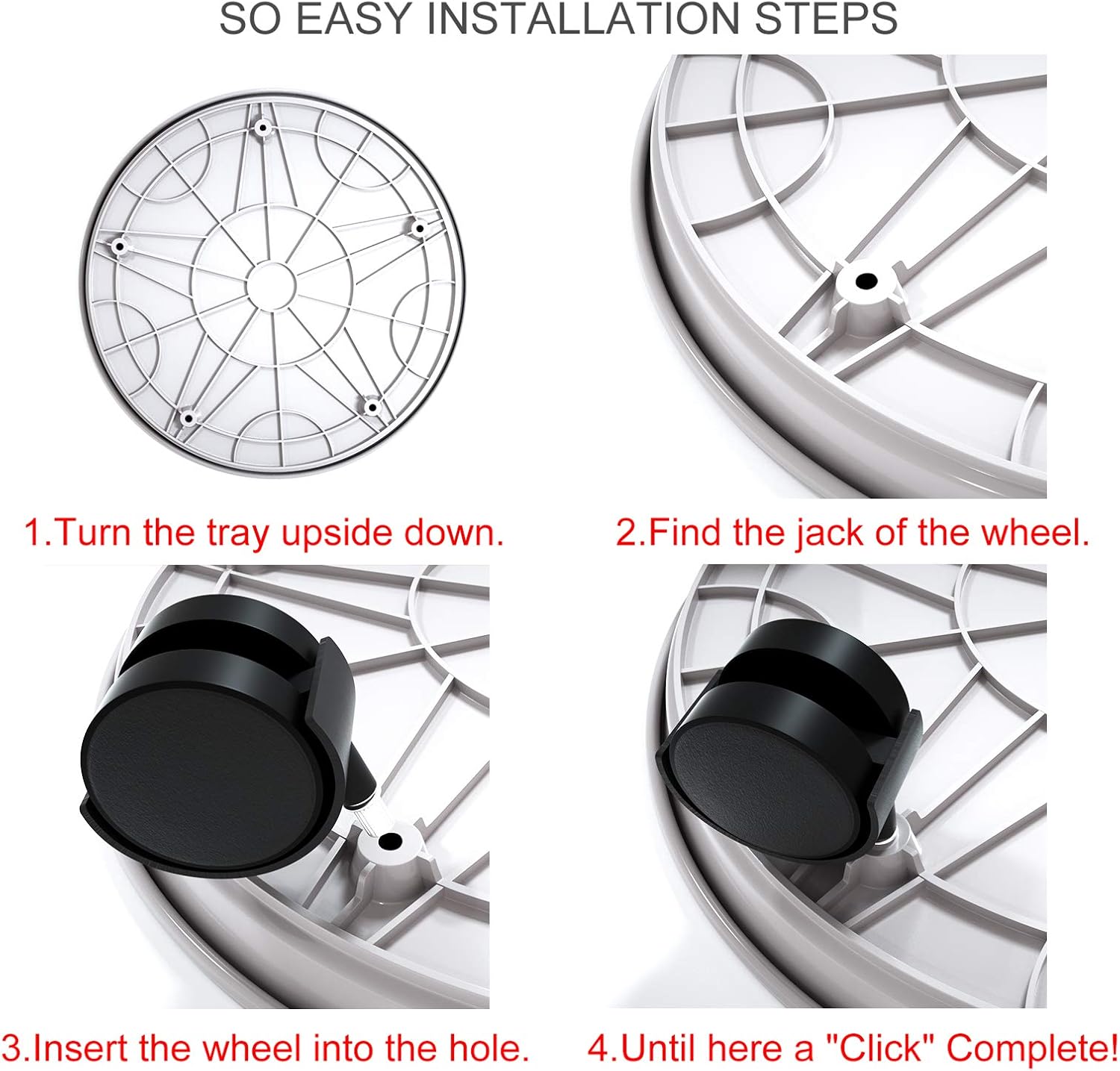 SO EASY INSTALLATION STEPS

1.Turn the tray upside down.

2.Find the jack of the wheel.

3.Insert the wheel into the hole.

4.Until here a "Click" Complete!