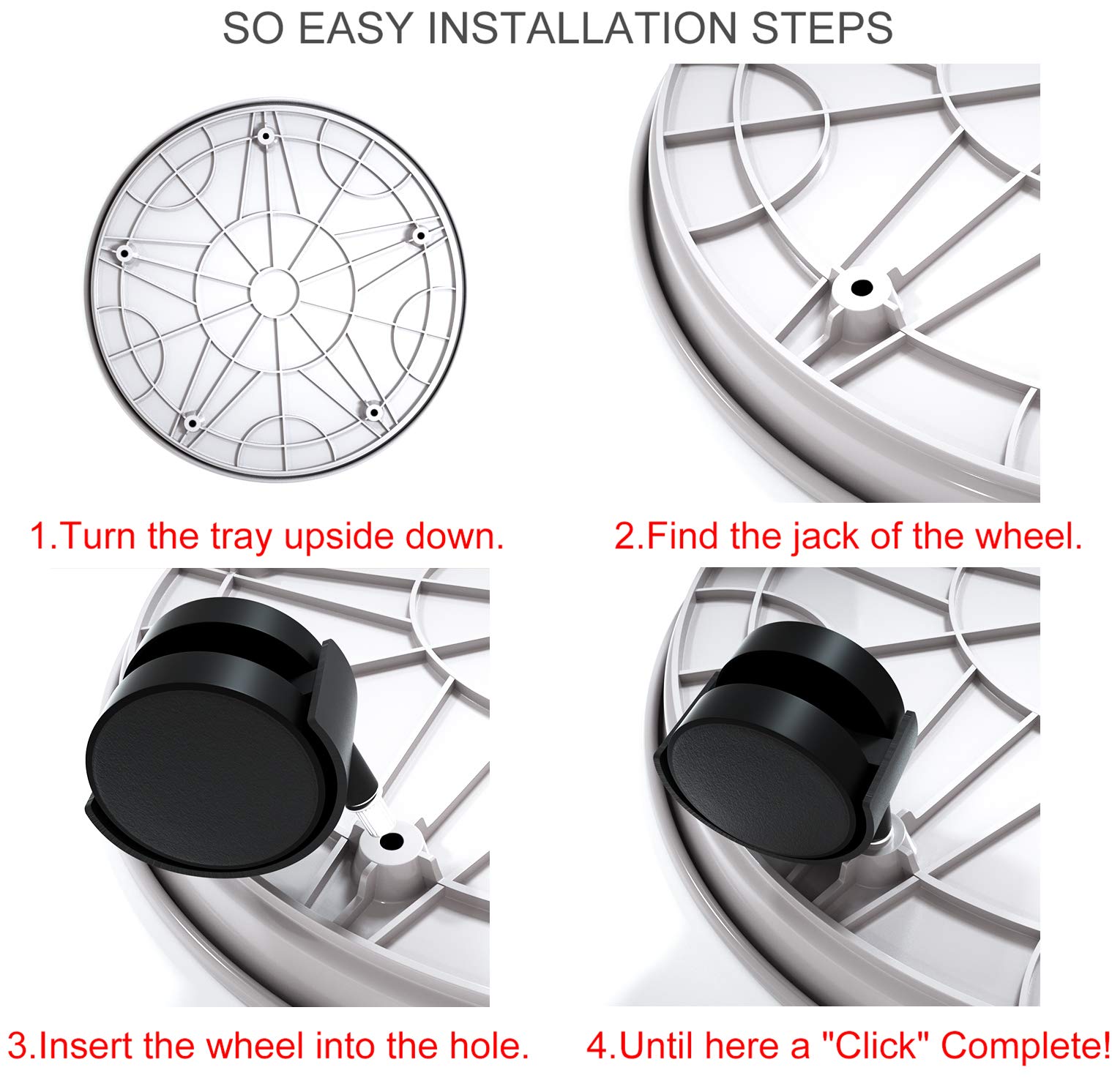 SO EASY INSTALLATION STEPS

1.Turn the tray upside down.

2.Find the jack of the wheel.

3.Insert the wheel into the hole.

4.Until here a "Click" Complete!