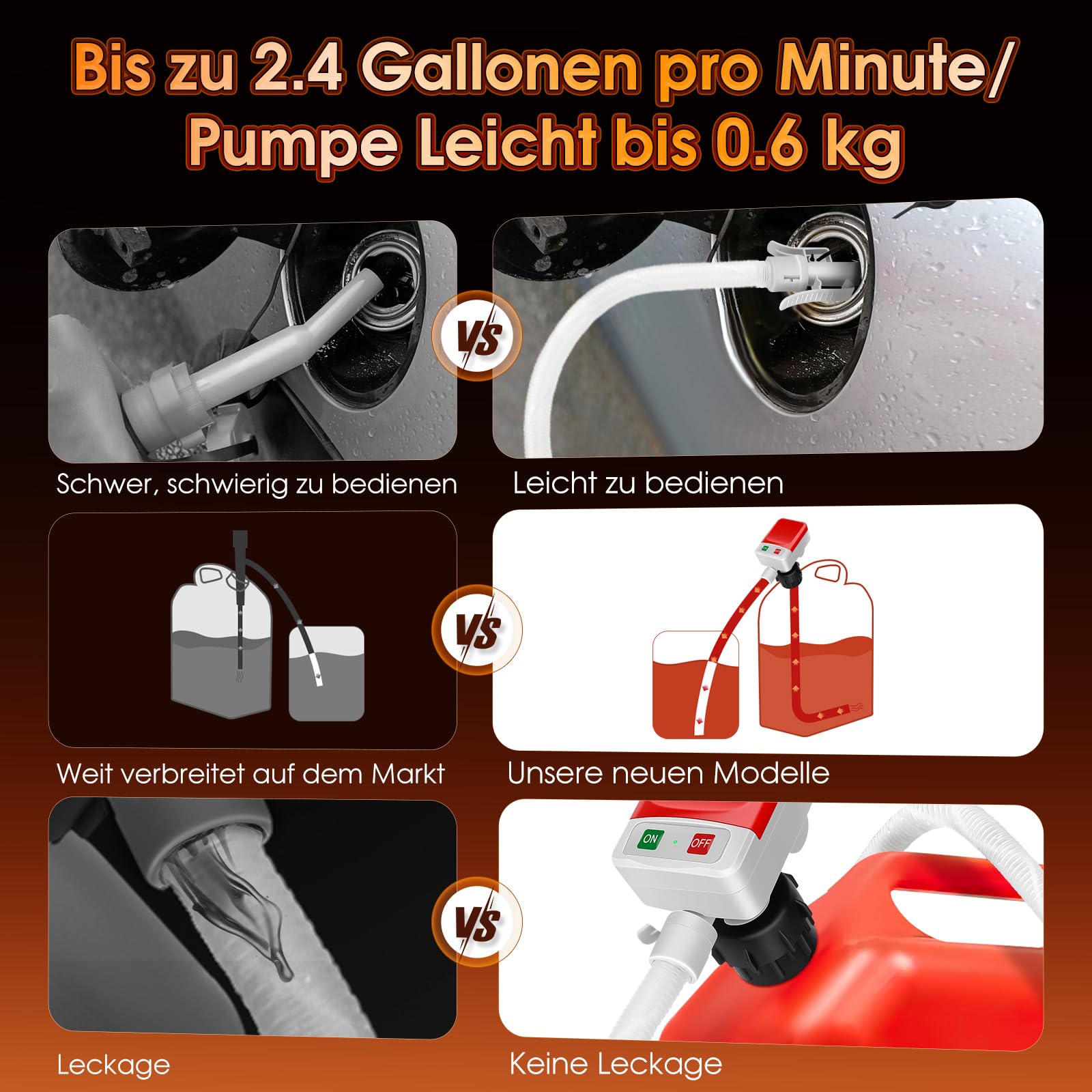 Bis zu 2.4 Gallonen pro Minute/ Pumpe Leicht bis 0.6 kg

VS

Schwer, schwierig zu bedienen

Leicht zu bedienen

VS

Weit verbreitet auf dem Markt

Unsere neuen Modelle

VS

ON

OFF

Leckage

Keine Leckage