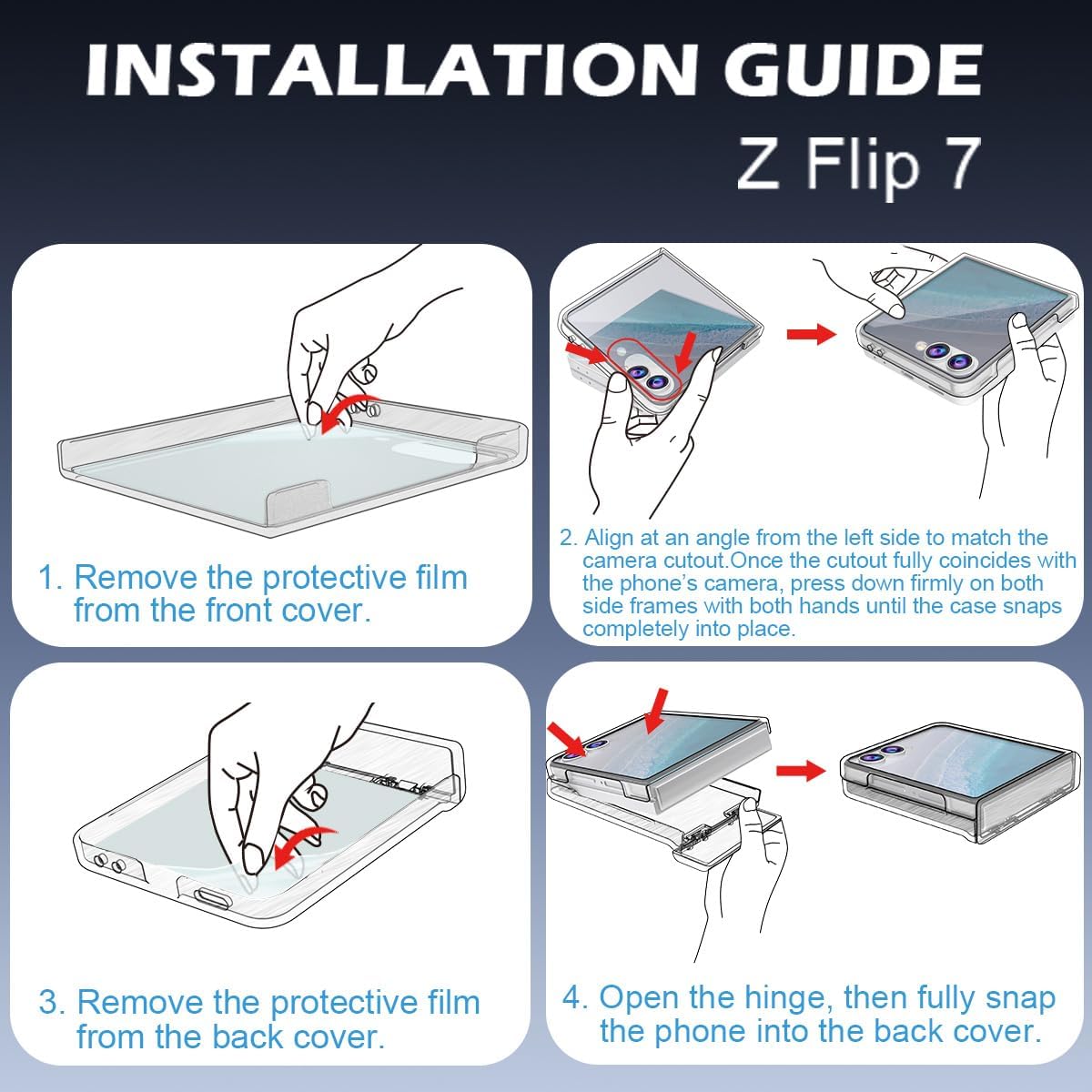 INSTALLATION GUIDE

Z Flip 7

1. Remove the protective film from the front cover.

2. Align at an angle from the left side to match the camera cutout.Once the cutout fully coincides with the phone's camera, press down firmly on both side frames with both hands until the case snaps completely into place.

3. Remove the protective film from the back cover.

4. Open the hinge, then fully snap the phone into the back cover.