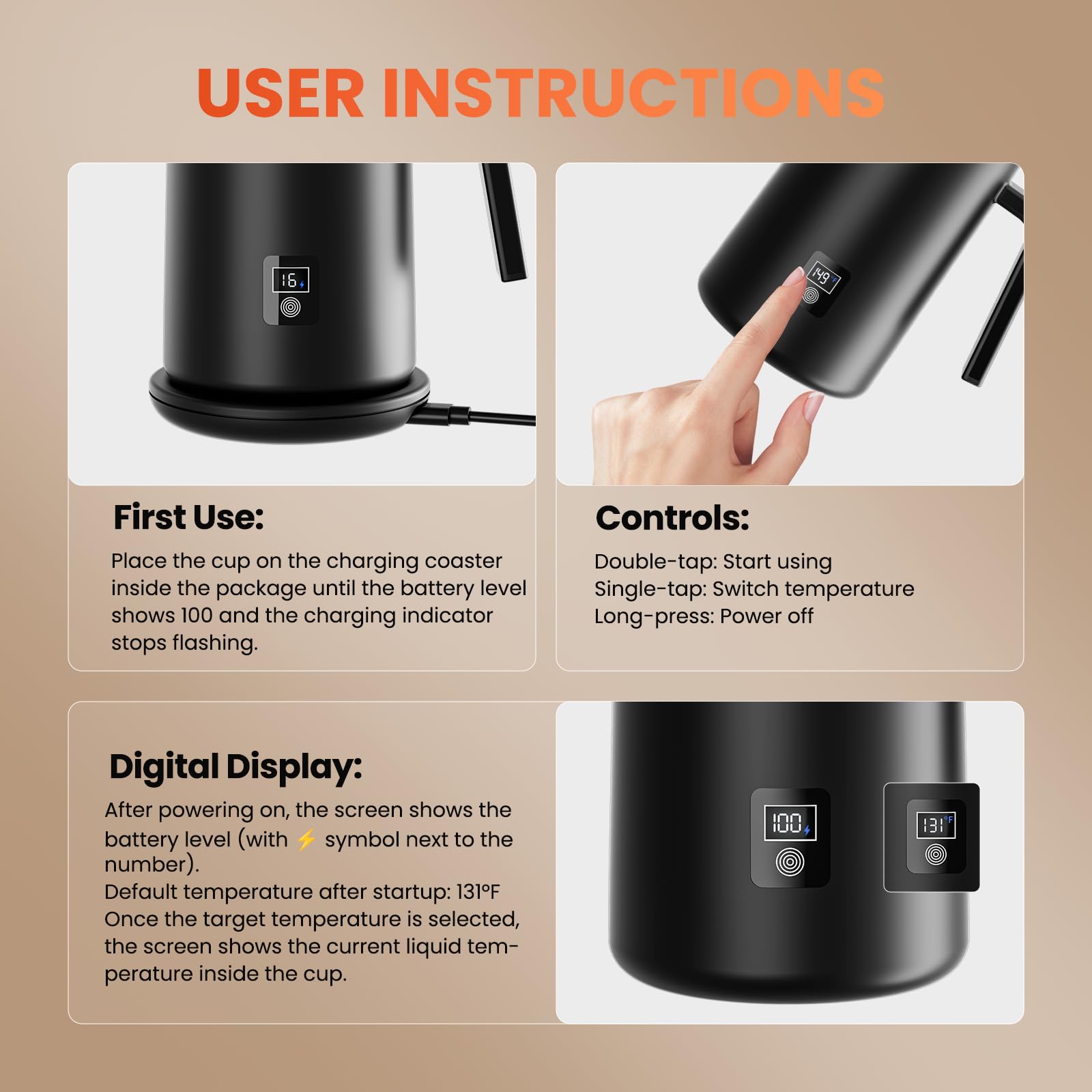 USER INSTRUCTIONS

16

149°F

First Use:

Place the cup on the charging coaster inside the package until the battery level shows 100 and the charging indicator stops flashing.

Controls:

Double-tap: Start using
Single-tap: Switch temperature
Long-press: Power off

Digital Display:

After powering on, the screen shows the battery level (with ⚡ symbol next to the number).
Default temperature after startup: 131°F
Once the target temperature is selected, the screen shows the current liquid temperature inside the cup.

100

131°F