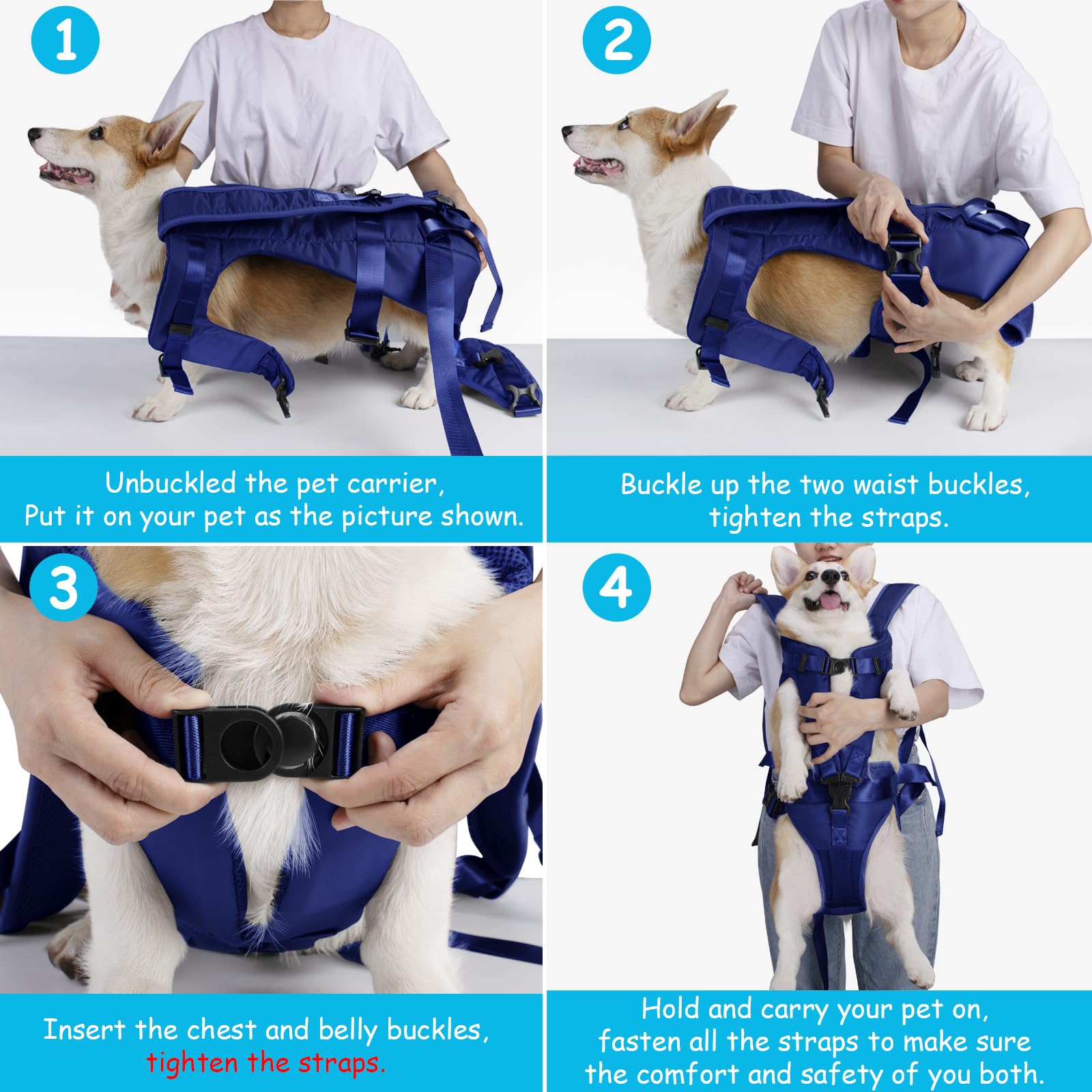 1

Unbuckled the pet carrier,
Put it on your pet as the picture shown.

2

Buckle up the two waist buckles,
tighten the straps.

3

Insert the chest and belly buckles,
tighten the straps.

4

Hold and carry your pet on,
fasten all the straps to make sure
the comfort and safety of you both.