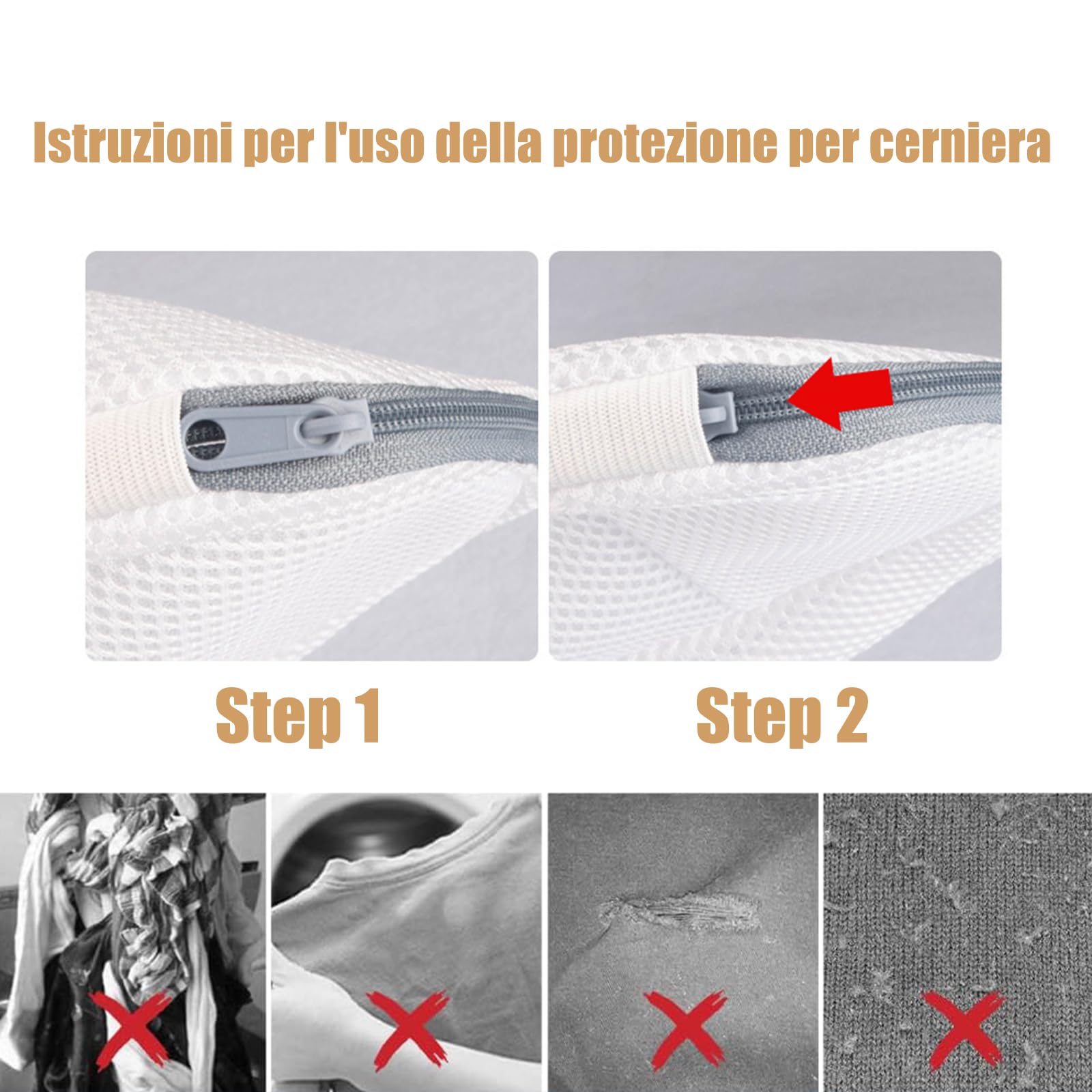 Istruzioni per l'uso della protezione per cerniera

Step 1

Step 2