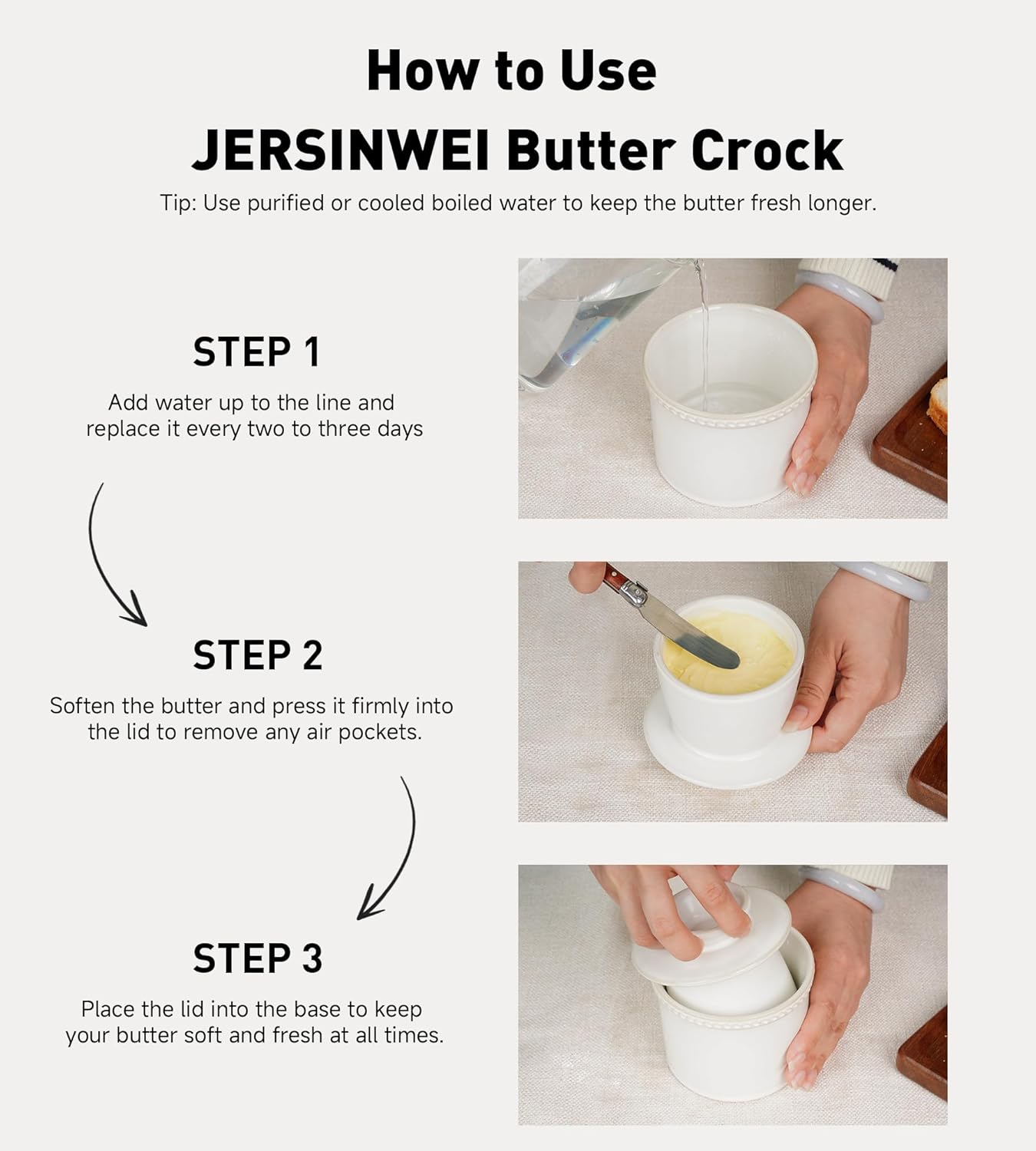 How to Use
JERSINWEI Butter Crock

Tip: Use purified or cooled boiled water to keep the butter fresh longer.

STEP 1

Add water up to the line and replace it every two to three days

STEP 2

Soften the butter and press it firmly into the lid to remove any air pockets.

STEP 3

Place the lid into the base to keep your butter soft and fresh at all times.