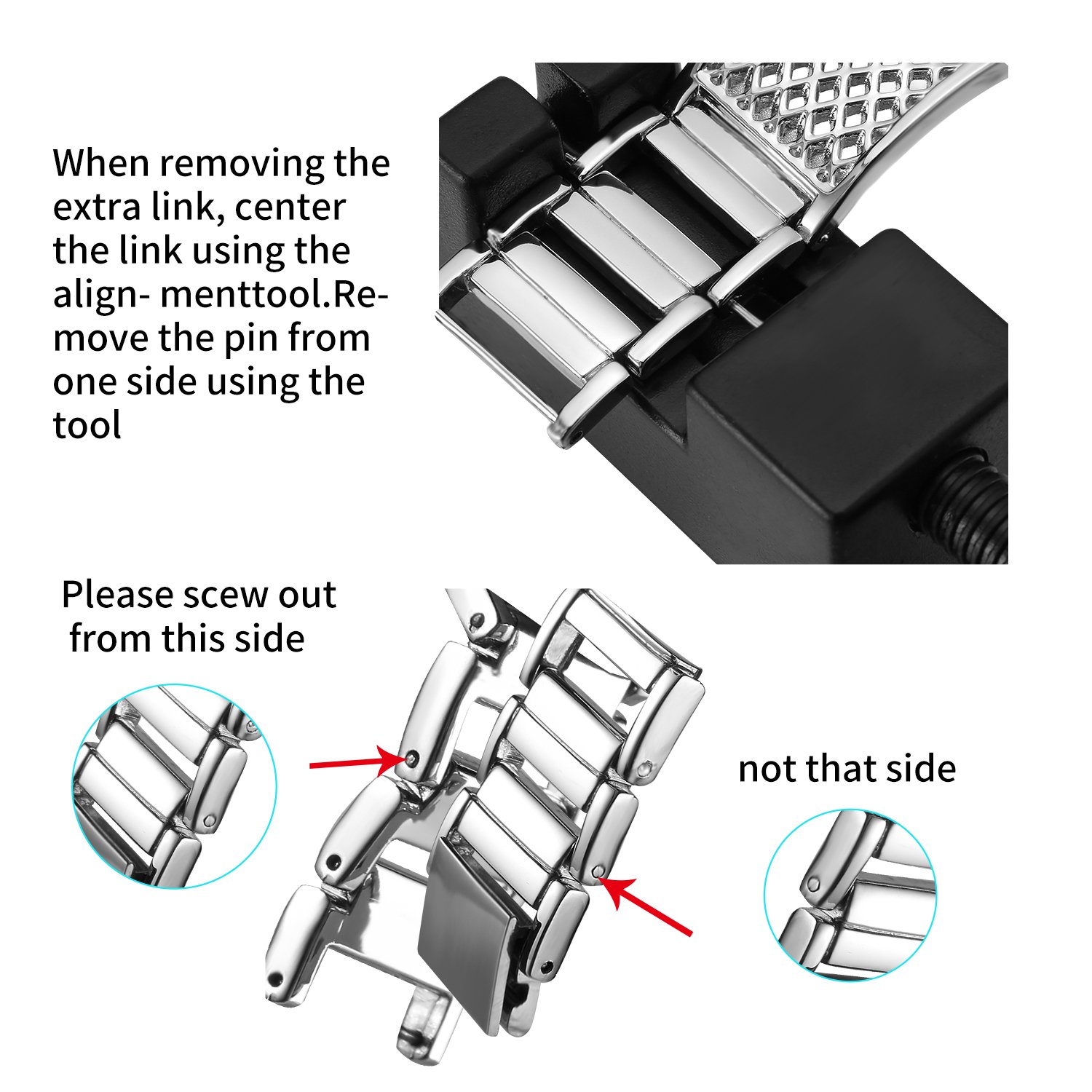 When removing the extra link, center the link using the align- menttool.Remove the pin from one side using the tool

Please scew out from this side

not that side