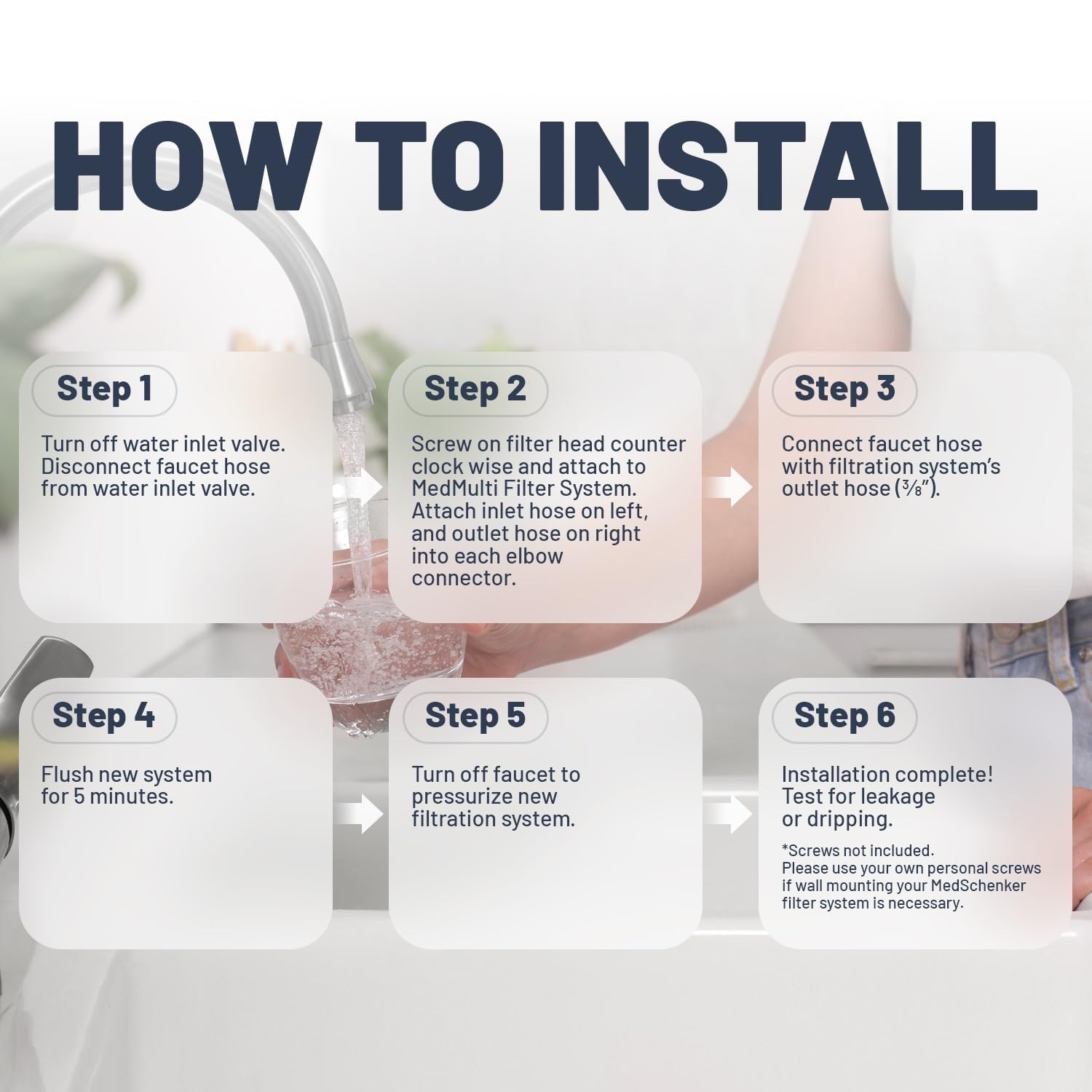 HOW TO INSTALL

Step 1

Turn off water inlet valve. Disconnect faucet hose from water inlet valve.

Step 2

Screw on filter head counter clock wise and attach to MedMulti Filter System. Attach inlet hose on left, and outlet hose on right into each elbow connector.

Step 3

Connect faucet hose with filtration system's outlet hose (⅜").

Step 4

Flush new system for 5 minutes.

Step 5

Turn off faucet to pressurize new filtration system.

Step 6

Installation complete! Test for leakage or dripping.

*Screws not included.
Please use your own personal screws if wall mounting your MedSchenker filter system is necessary.