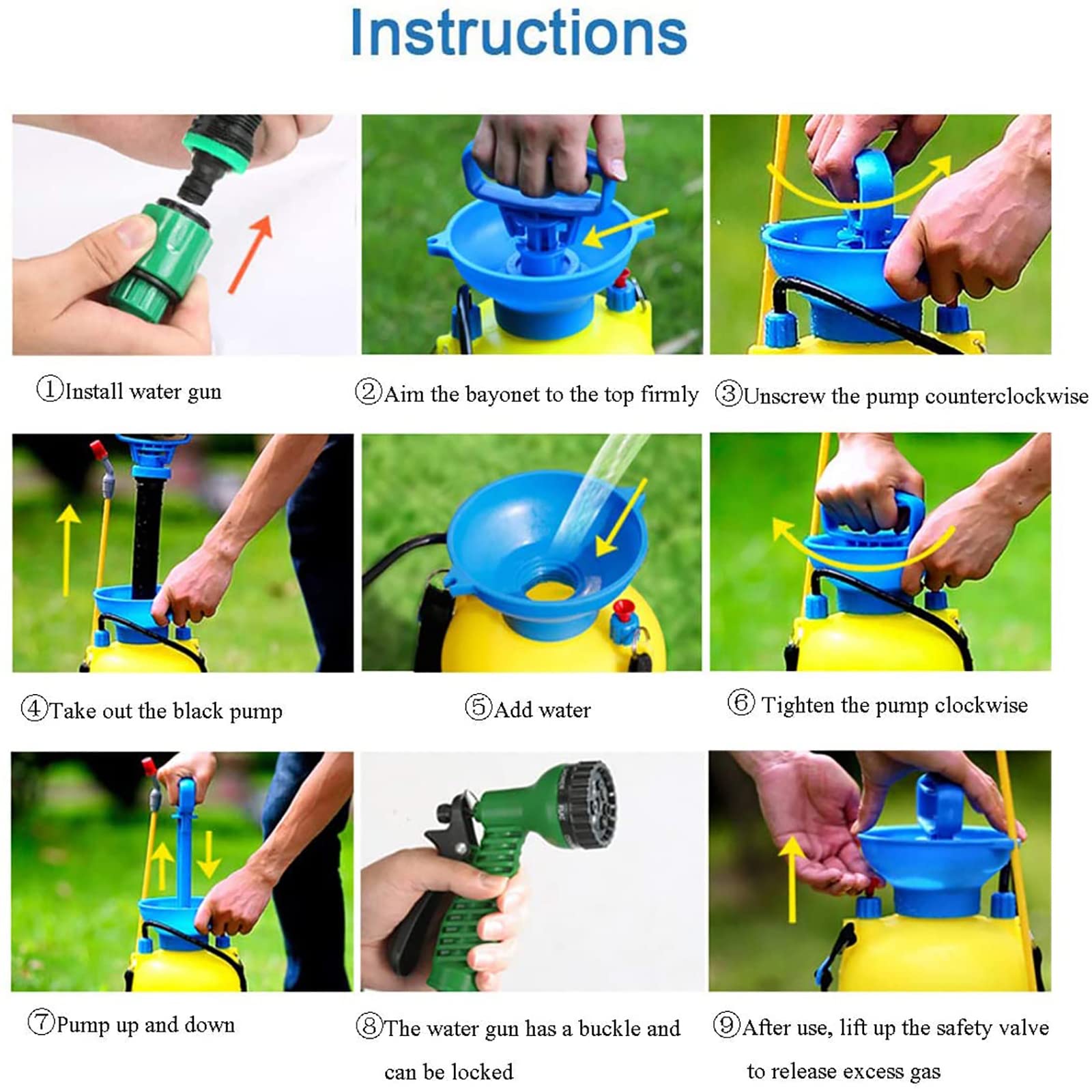 Instructions

①Install water gun

②Aim the bayonet to the top firmly

③Unscrew the pump counterclockwise

④Take out the black pump

⑤Add water

⑥ Tighten the pump clockwise

⑦Pump up and down

⑧The water gun has a buckle and can be locked

⑨After use, lift up the safety valve to release excess gas