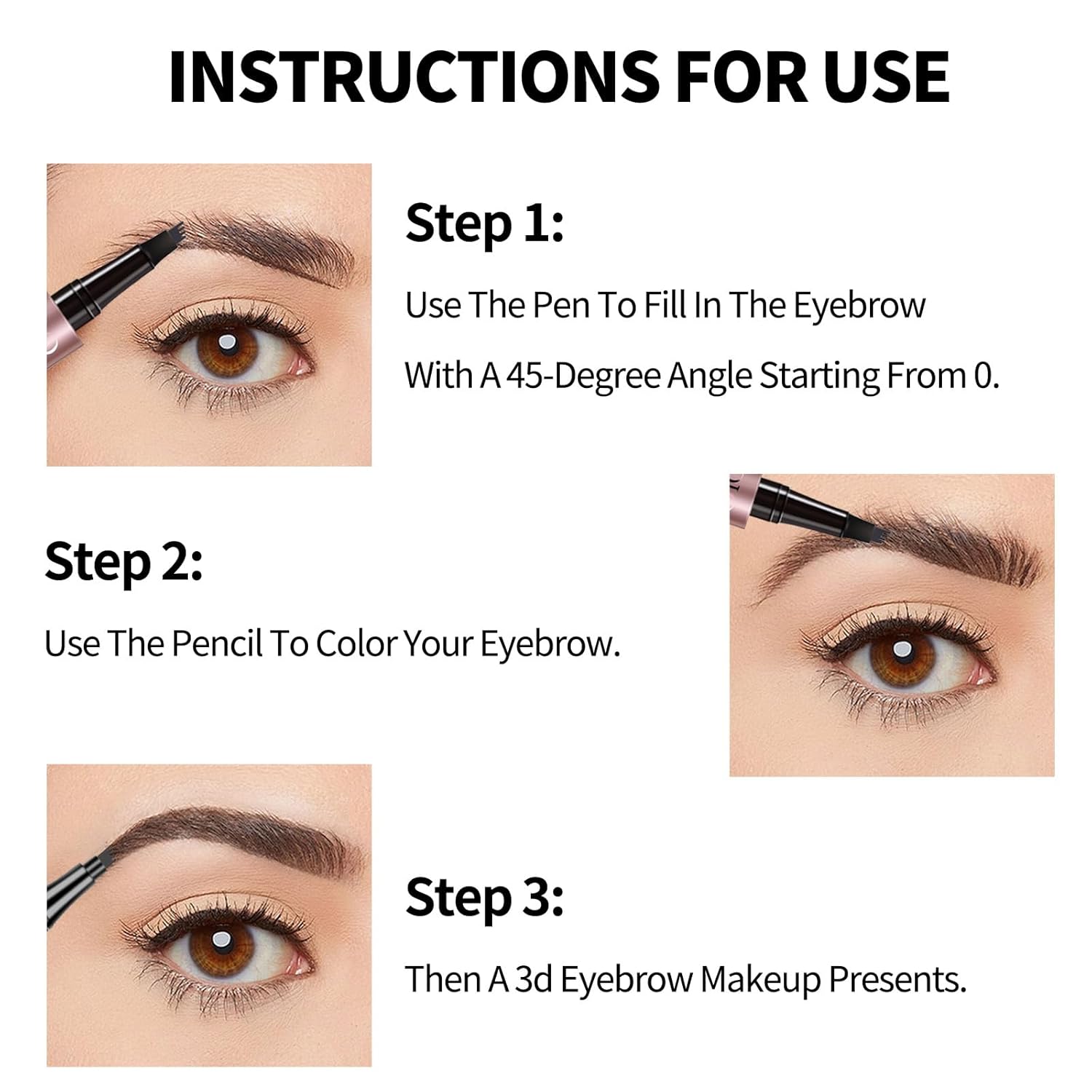 INSTRUCTIONS FOR USE

Step 1:

Use The Pen To Fill In The Eyebrow

With A 45-Degree Angle Starting From 0.

Step 2:

Use The Pencil To Color Your Eyebrow.

Step 3:

Then A 3d Eyebrow Makeup Presents.