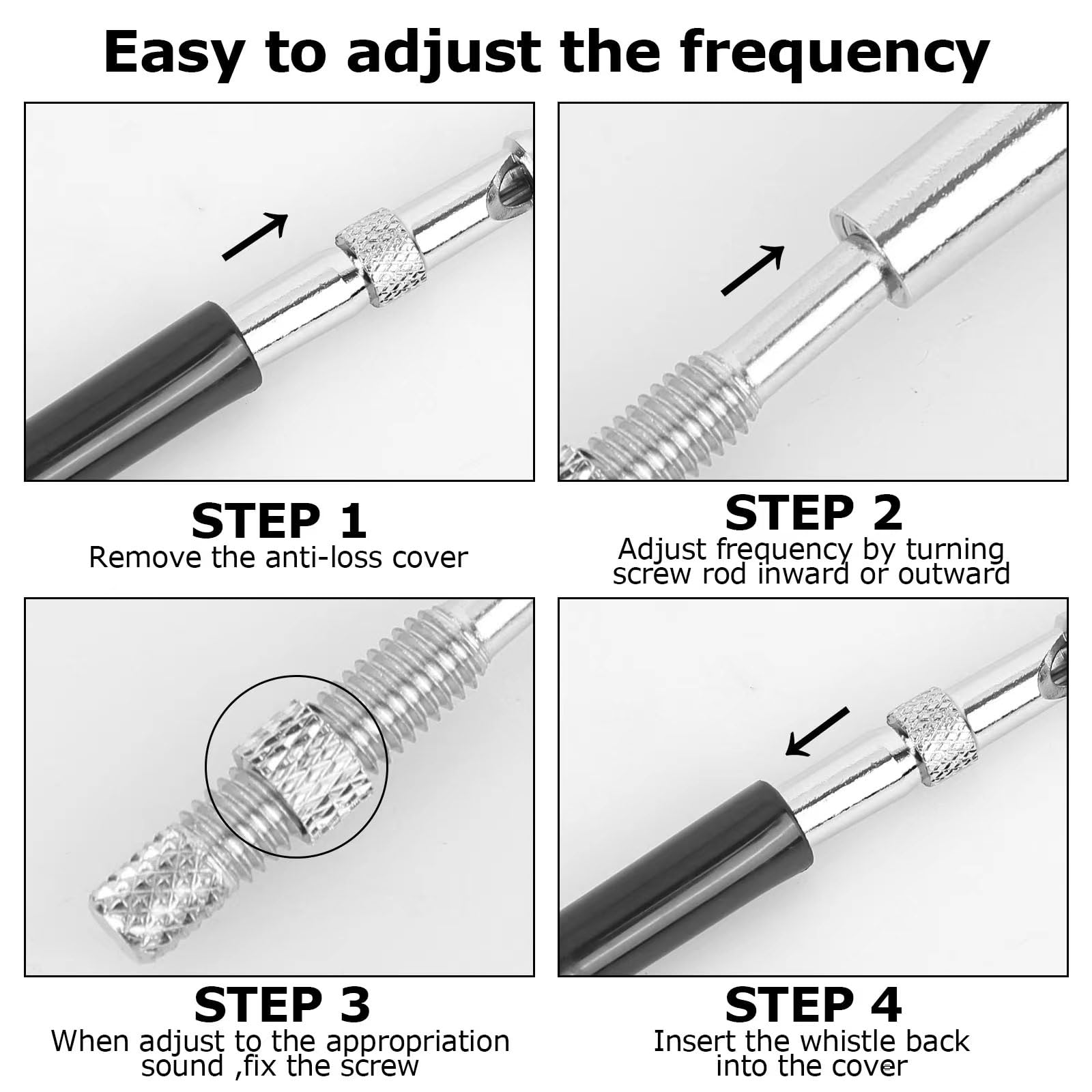 Easy to adjust the frequency

STEP 1
Remove the anti-loss cover

STEP 2
Adjust frequency by turning screw rod inward or outward

STEP 3
When adjust to the appropriation sound ,fix the screw

STEP 4
Insert the whistle back into the cover