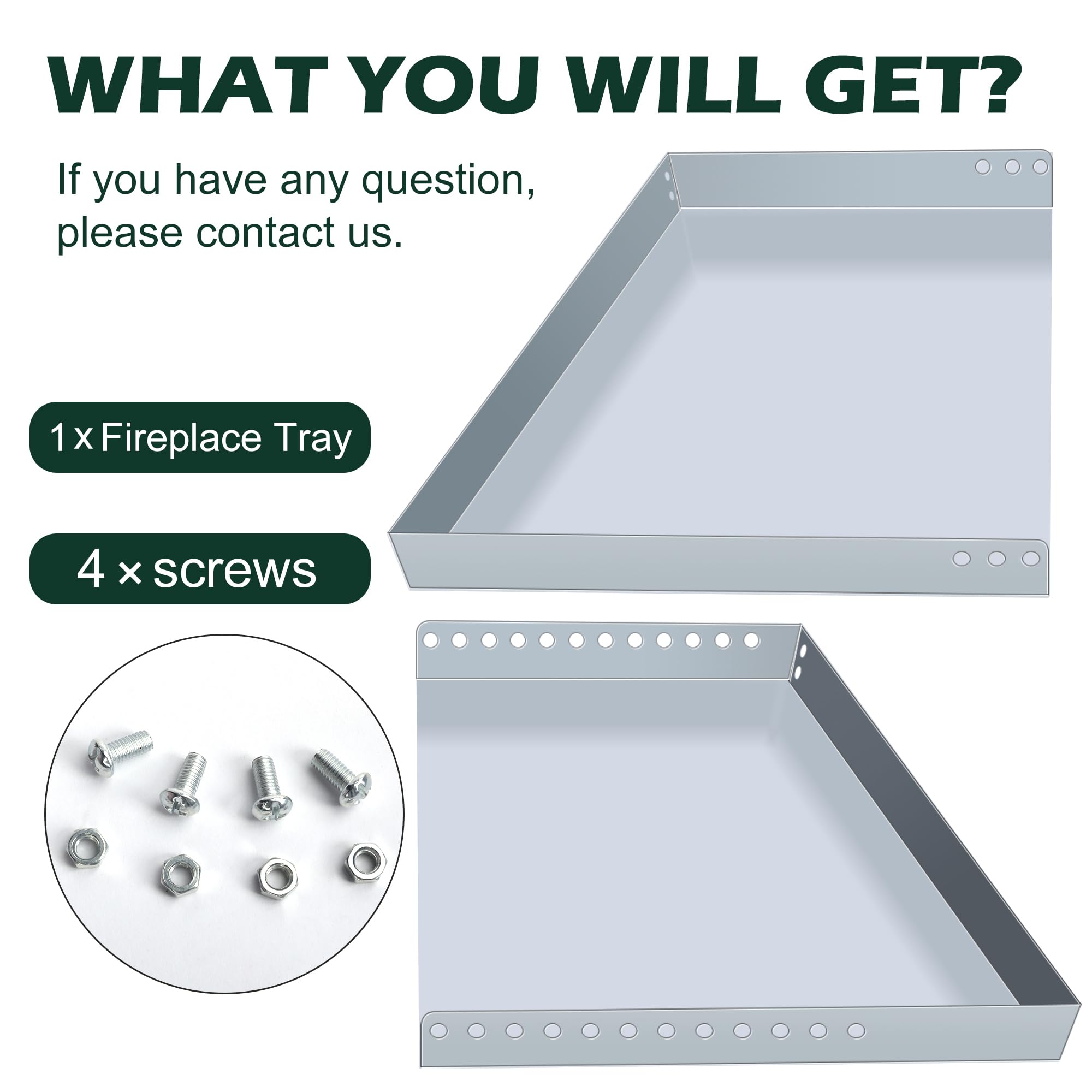 WHAT YOU WILL GET?

If you have any question, please contact us.

1 x Fireplace Tray

4 × screws