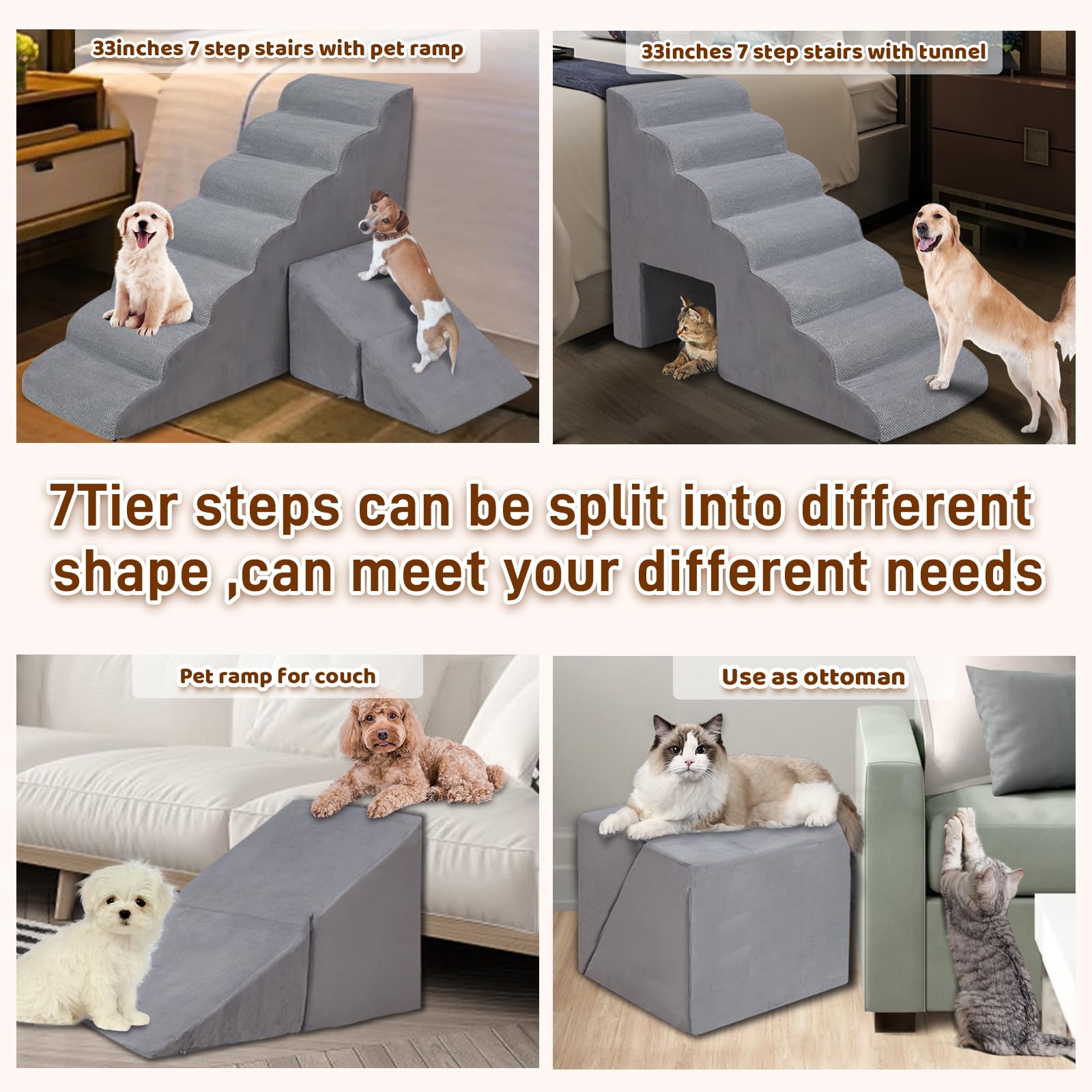 33inches 7 step stairs with pet ramp

33inches 7 step stairs with tunnel

7Tier steps can be split into different shape ,can meet your different needs

Pet ramp for couch

Use as ottoman