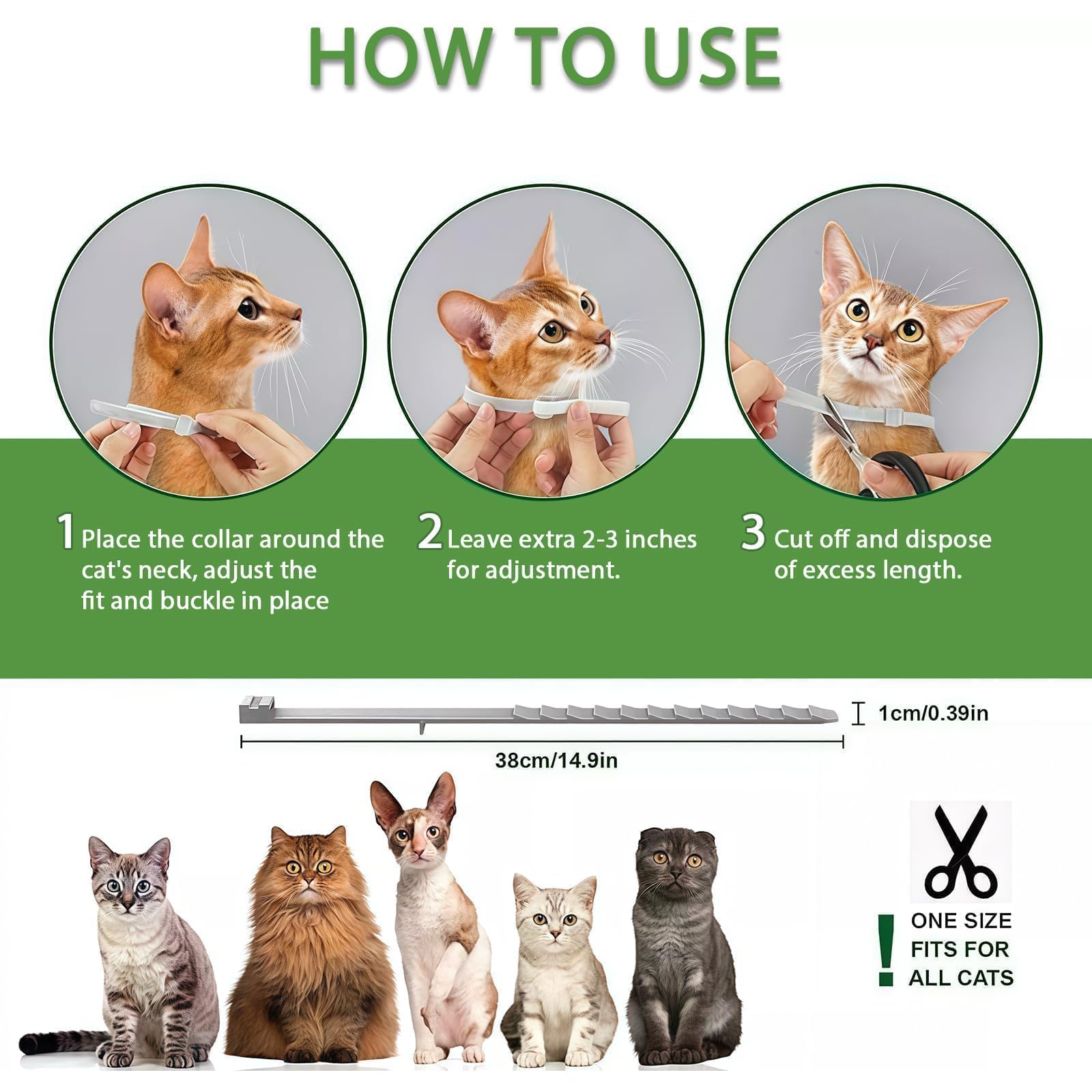 HOW TO USE

1 Place the collar around the cat's neck, adjust the fit and buckle in place

2 Leave extra 2-3 inches for adjustment.

3 Cut off and dispose of excess length.

1cm/0.39in

38cm/14.9in

! ONE SIZE FITS FOR ALL CATS