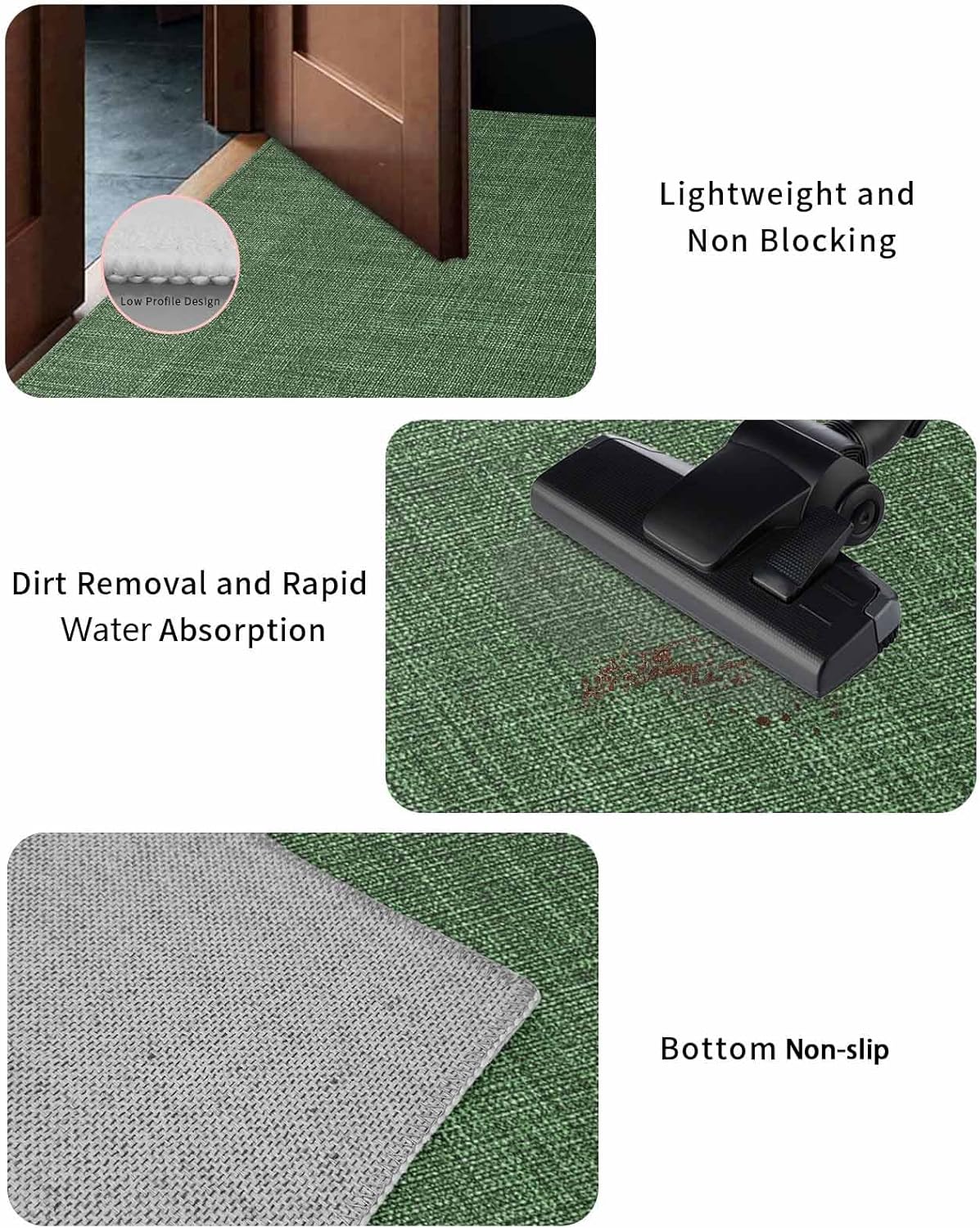 Low Profile Design

Lightweight and Non Blocking

Dirt Removal and Rapid Water Absorption

Bottom Non-slip