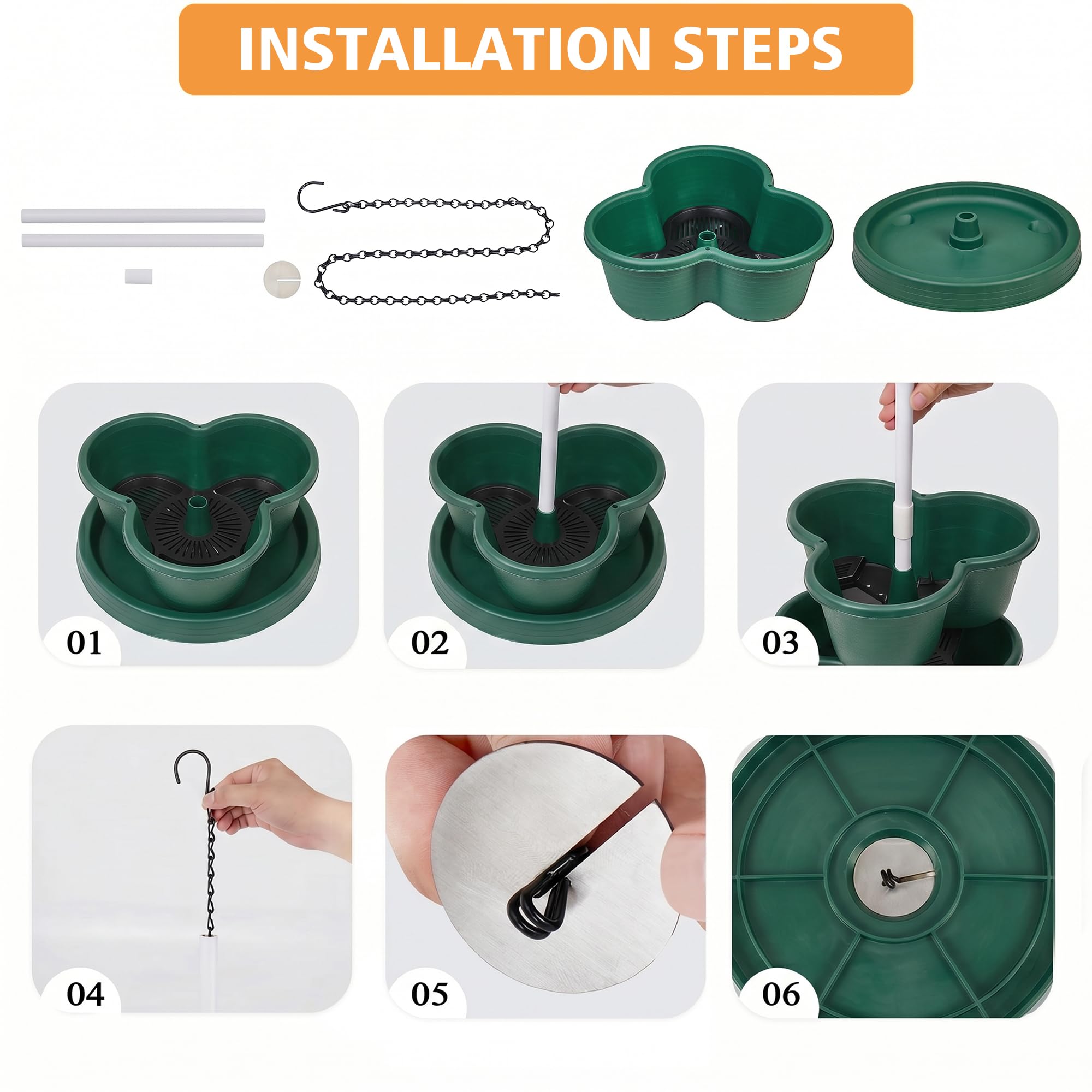 INSTALLATION STEPS

01

02

03

04

05

06