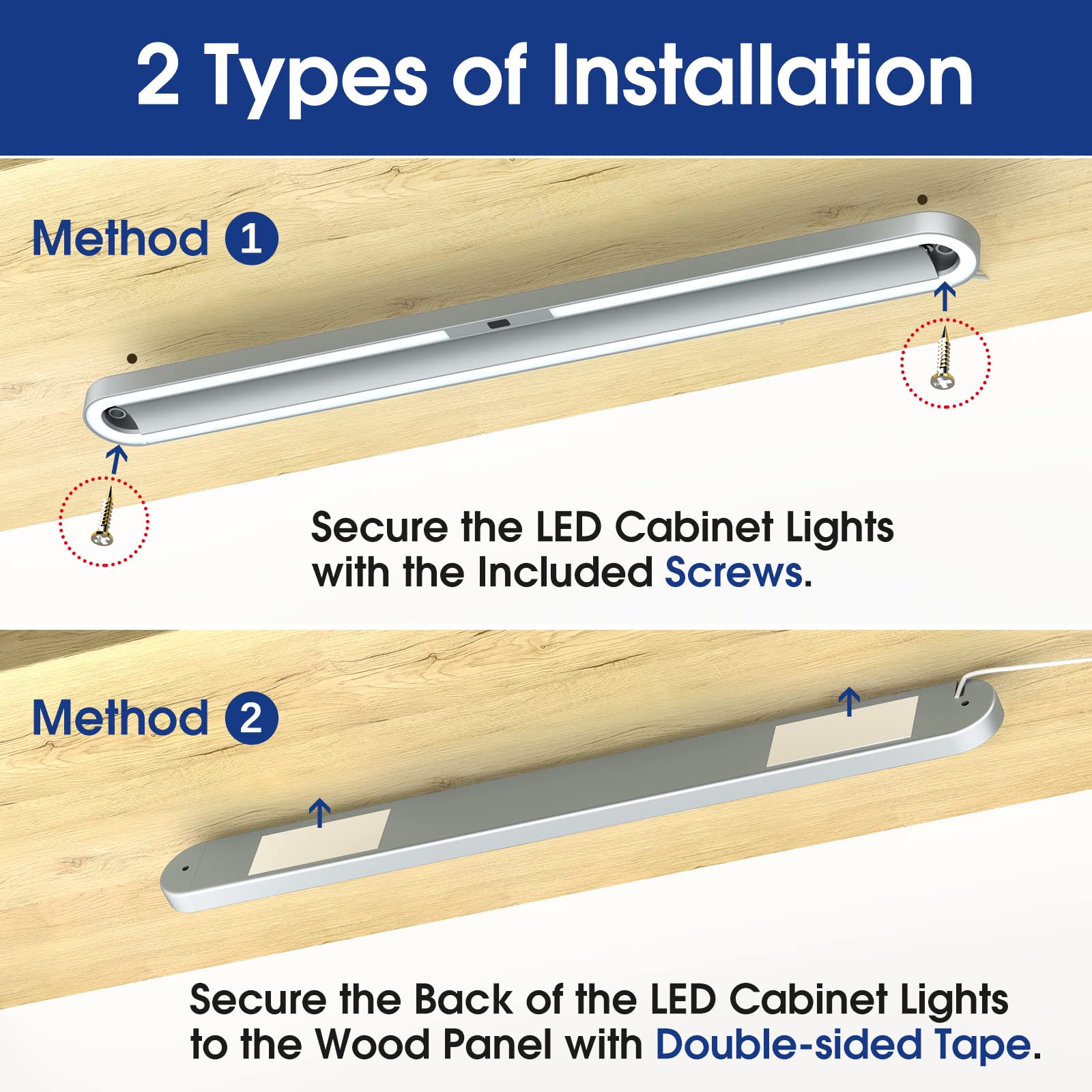 2 Types of Installation

Method 1

Secure the LED Cabinet Lights with the Included Screws.

Method 2

Secure the Back of the LED Cabinet Lights to the Wood Panel with Double-sided Tape.