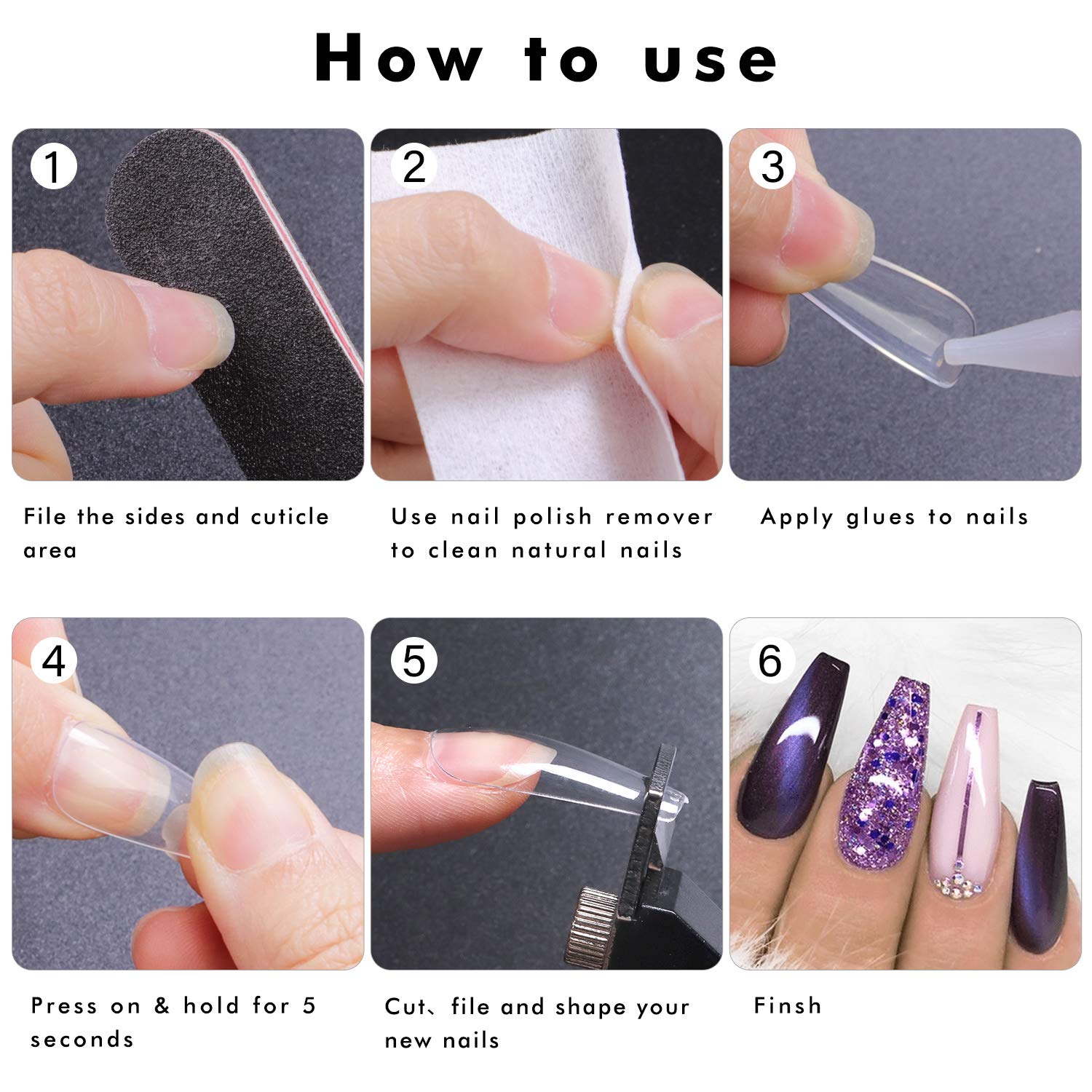 How to use

1

File the sides and cuticle area

2

Use nail polish remover to clean natural nails

3

Apply glues to nails

4

Press on & hold for 5 seconds

5

Cut、file and shape your new nails

6

Finsh