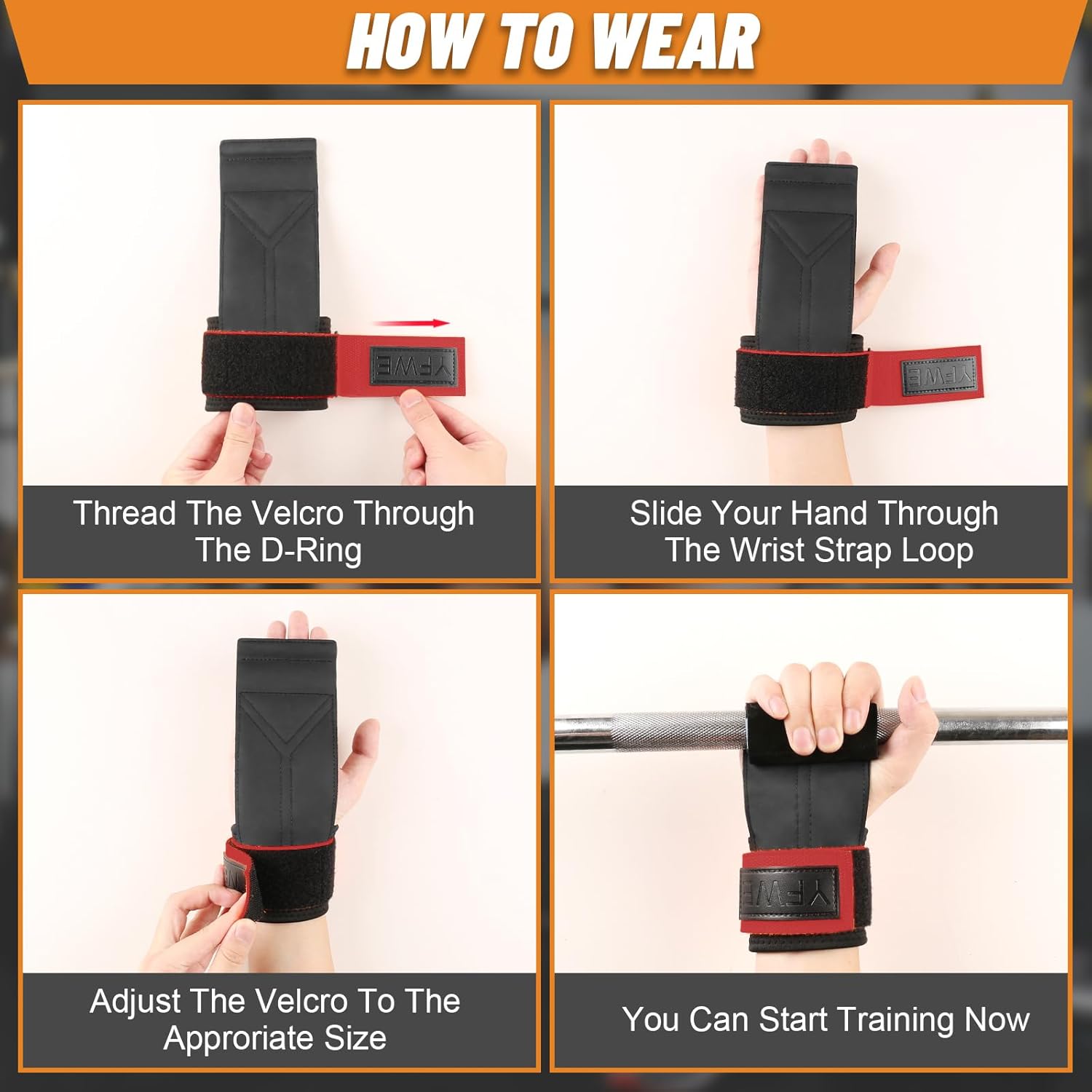 HOW TO WEAR

YFWE

Thread The Velcro Through The D-Ring

YFWE

Slide Your Hand Through The Wrist Strap Loop

Adjust The Velcro To The Approriate Size

YFWE

You Can Start Training Now