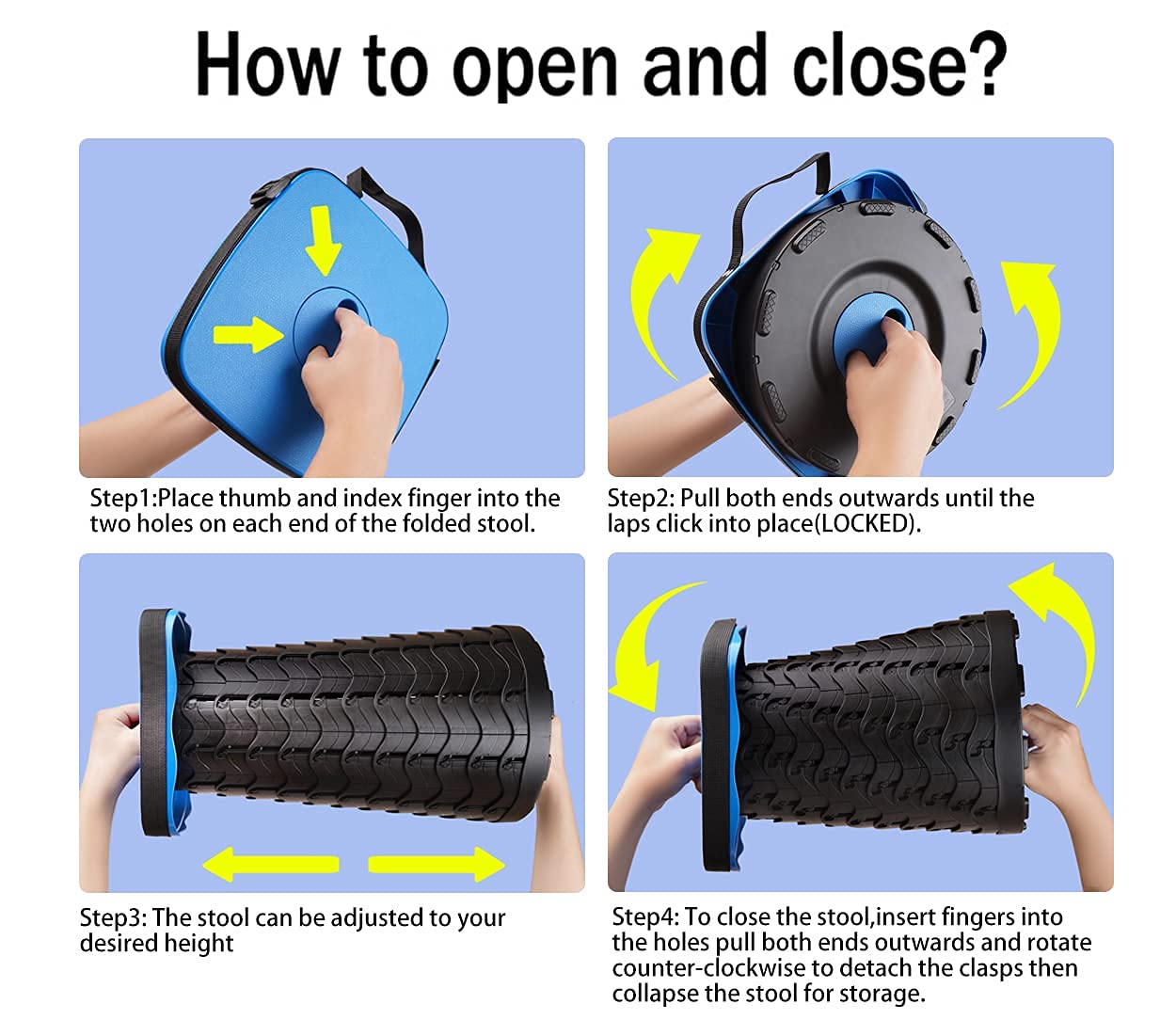 How to open and close?

Step1:Place thumb and index finger into the two holes on each end of the folded stool.

Step2: Pull both ends outwards until the laps click into place(LOCKED).

Step3: The stool can be adjusted to your desired height

Step4: To close the stool,insert fingers into the holes pull both ends outwards and rotate counter-clockwise to detach the clasps then collapse the stool for storage.