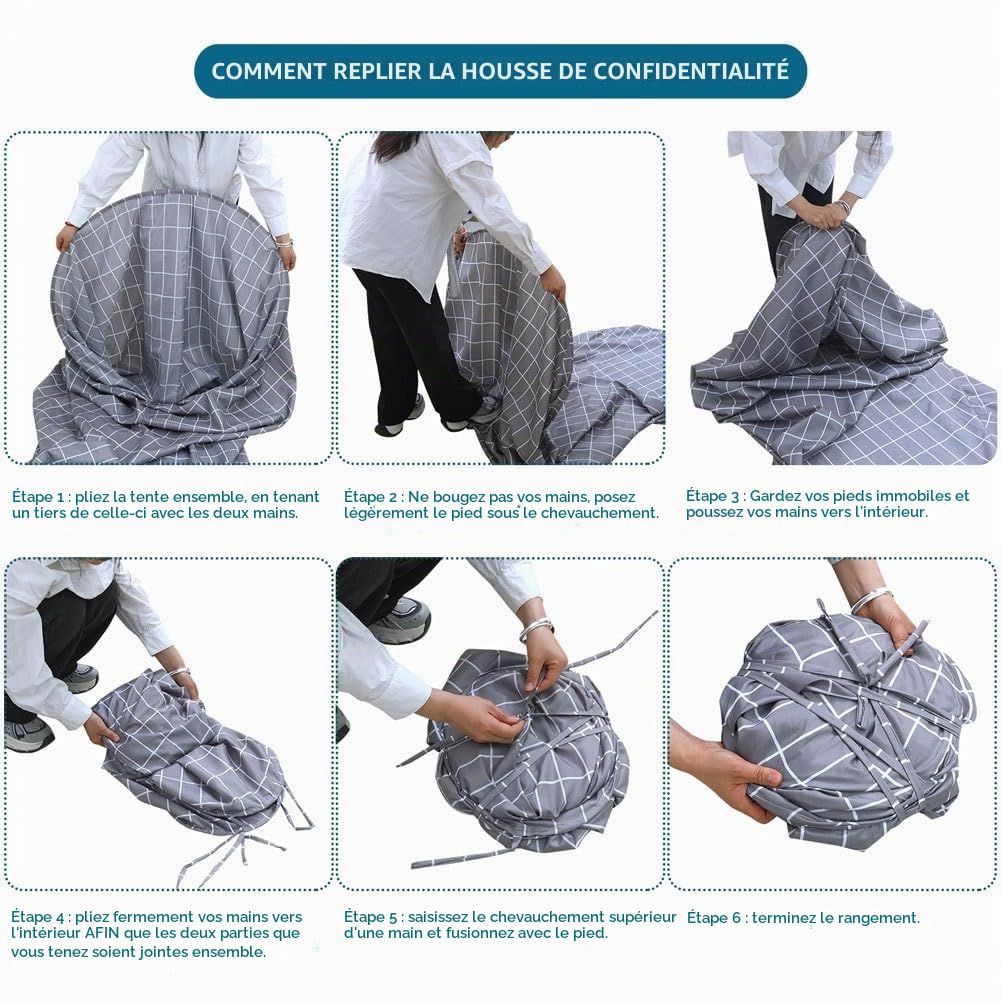 COMMENT REPLIER LA HOUSSE DE CONFIDENTIALITÉ

Étape 1 : pliez la tente ensemble, en tenant un tiers de celle-ci avec les deux mains.

Étape 2 : Ne bougez pas vos mains, posez légèrement le pied sous le chevauchement.

Étape 3 : Gardez vos pieds immobiles et poussez vos mains vers l'intérieur.

Étape 4 : pliez fermement vos mains vers l'intérieur AFIN que les deux parties que vous tenez soient jointes ensemble.

Étape 5 : saisissez le chevauchement supérieur d'une main et fusionnez avec le pied.

Étape 6 : terminez le rangement.