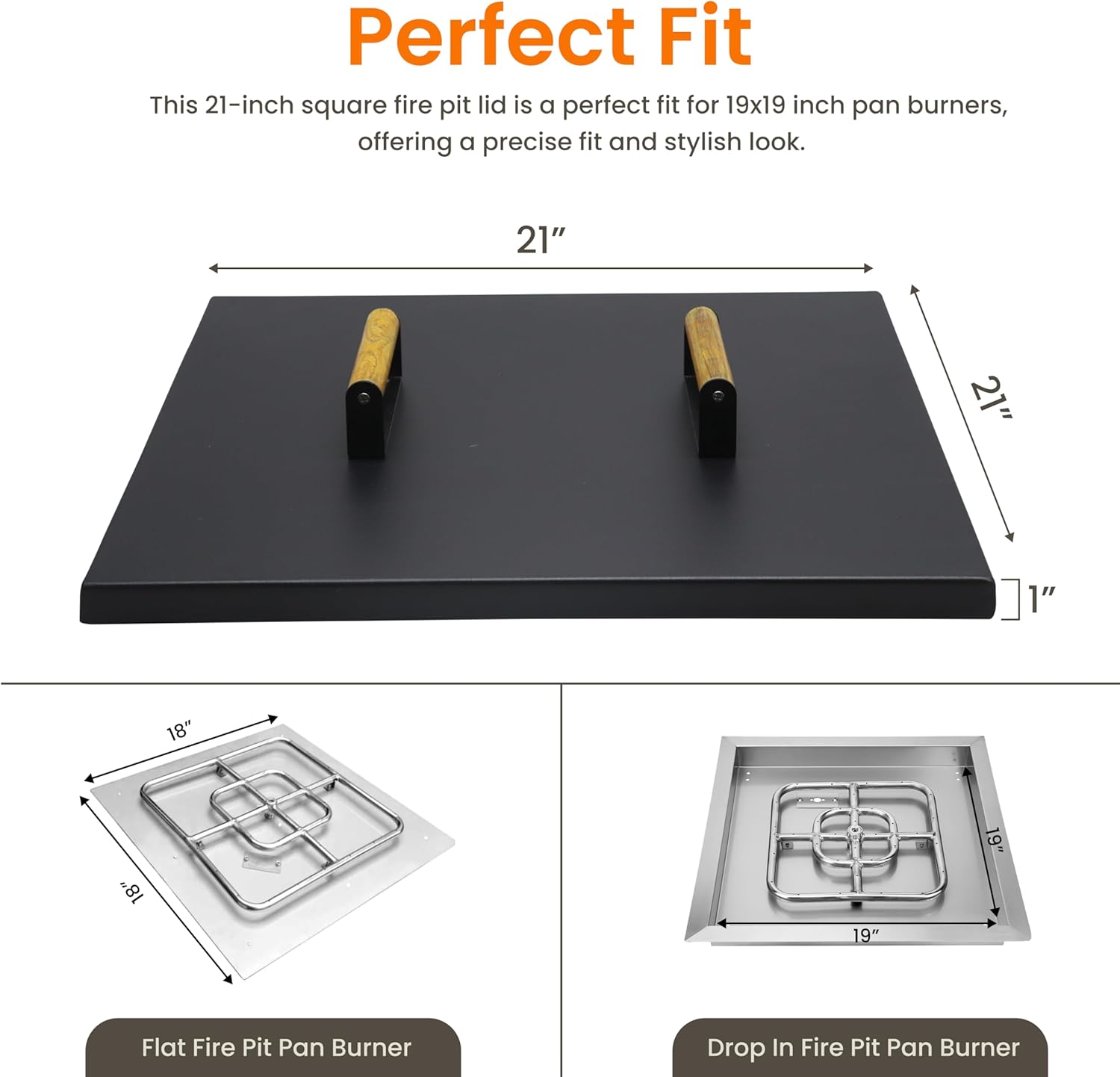 Perfect Fit

This 21-inch square fire pit lid is a perfect fit for 19x19 inch pan burners, offering a precise fit and stylish look.

21″

21″

1″

18″

18″

Flat Fire Pit Pan Burner

19″

19″

Drop In Fire Pit Pan Burner