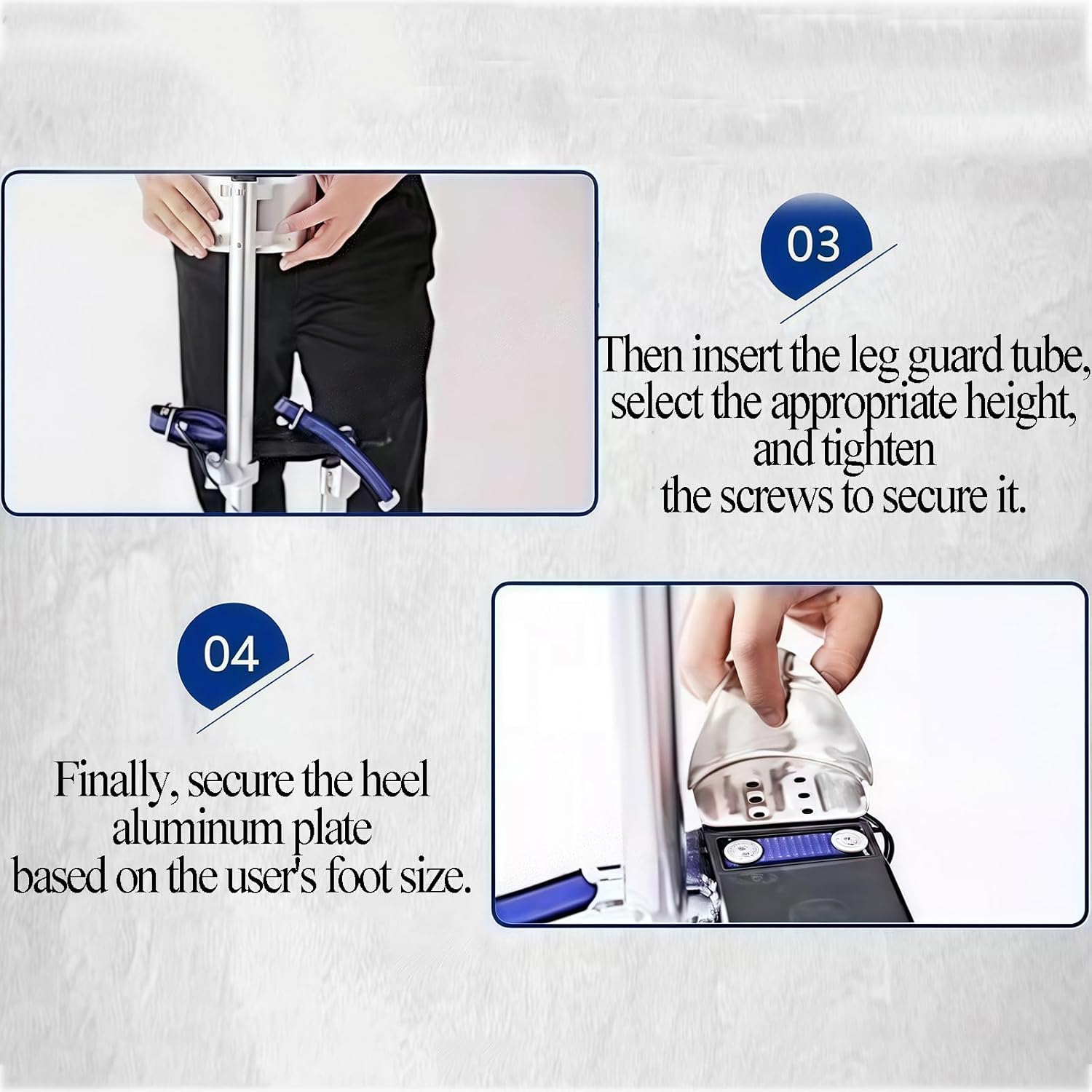 03

Then insert the leg guard tube, select the appropriate height, and tighten the screws to secure it.

04

Finally, secure the heel aluminum plate based on the user's foot size.