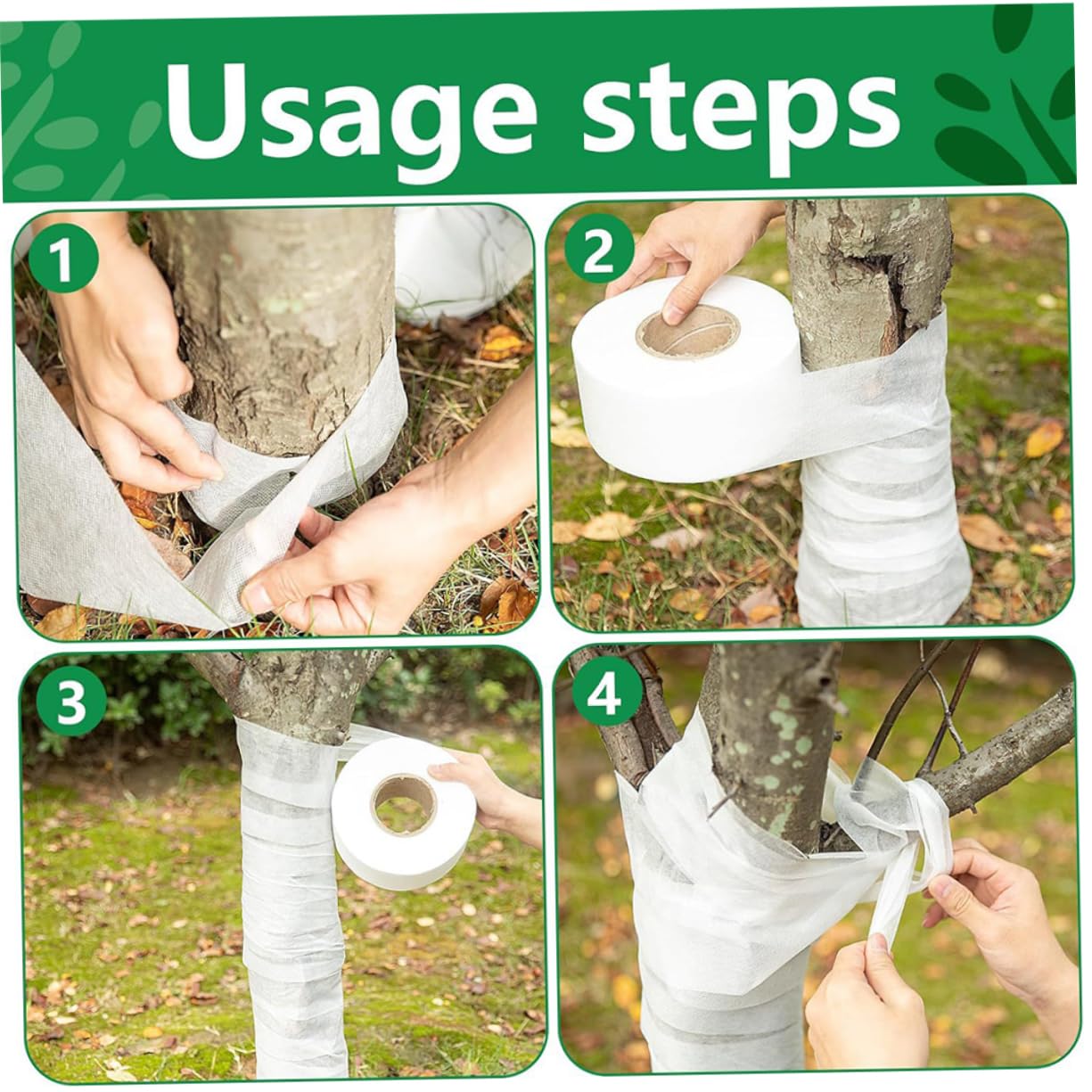 Usage steps

1

2

3

4