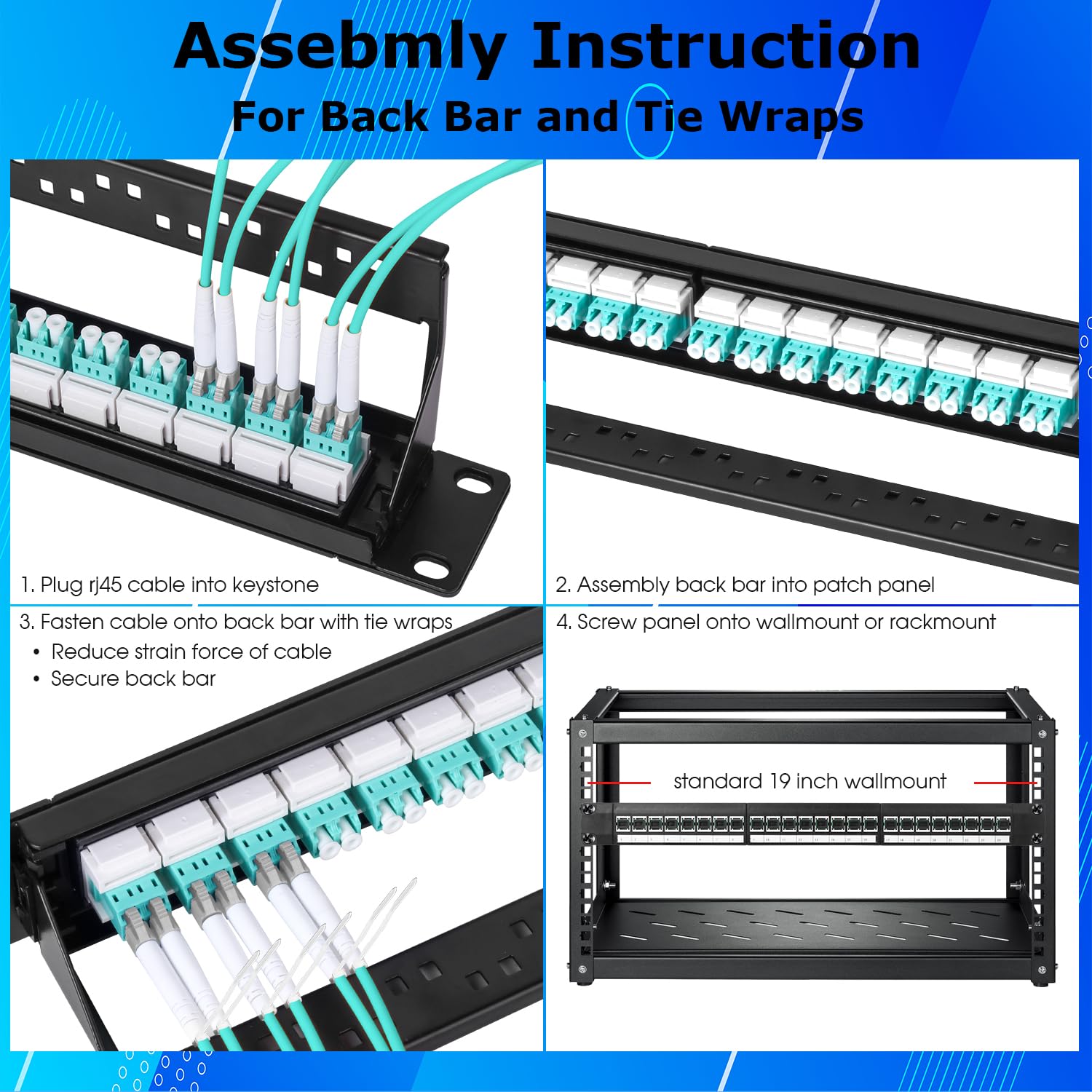 Assebmly Instruction
For Back Bar and Tie Wraps

1. Plug rj45 cable into keystone

2. Assembly back bar into patch panel

3. Fasten cable onto back bar with tie wraps
• Reduce strain force of cable
• Secure back bar

4. Screw panel onto wallmount or rackmount

standard 19 inch wallmount