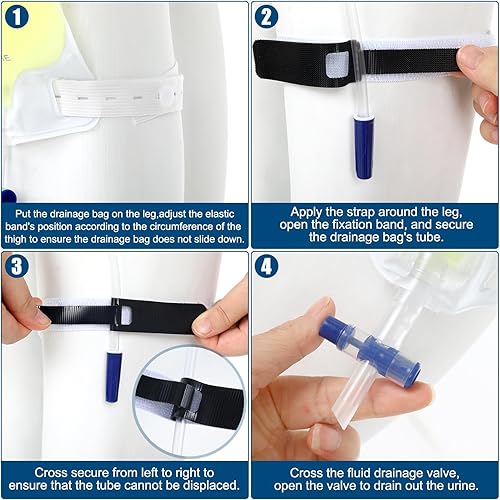 1

Put the drainage bag on the leg,adjust the elastic band's position according to the circumference of the thigh to ensure the drainage bag does not slide down.

2

Apply the strap around the leg, open the fixation band, and secure the drainage bag's tube.

3

Cross secure from left to right to ensure that the tube cannot be displaced.

4

Cross the fluid drainage valve, open the valve to drain out the urine.