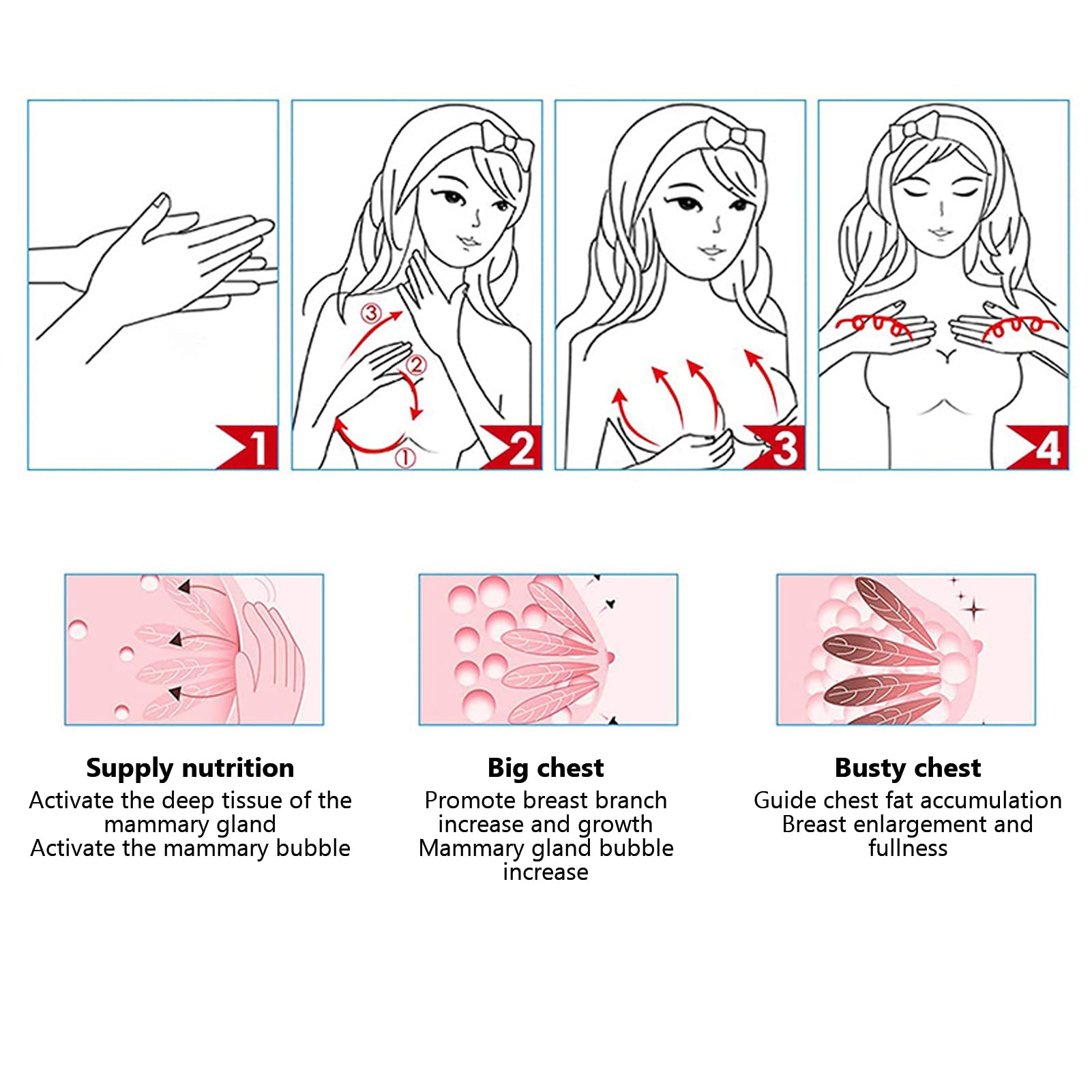 1

③ ② ① 2

3

4

Supply nutrition
Activate the deep tissue of the mammary gland
Activate the mammary bubble

Big chest
Promote breast branch increase and growth
Mammary gland bubble increase

Busty chest
Guide chest fat accumulation
Breast enlargement and fullness