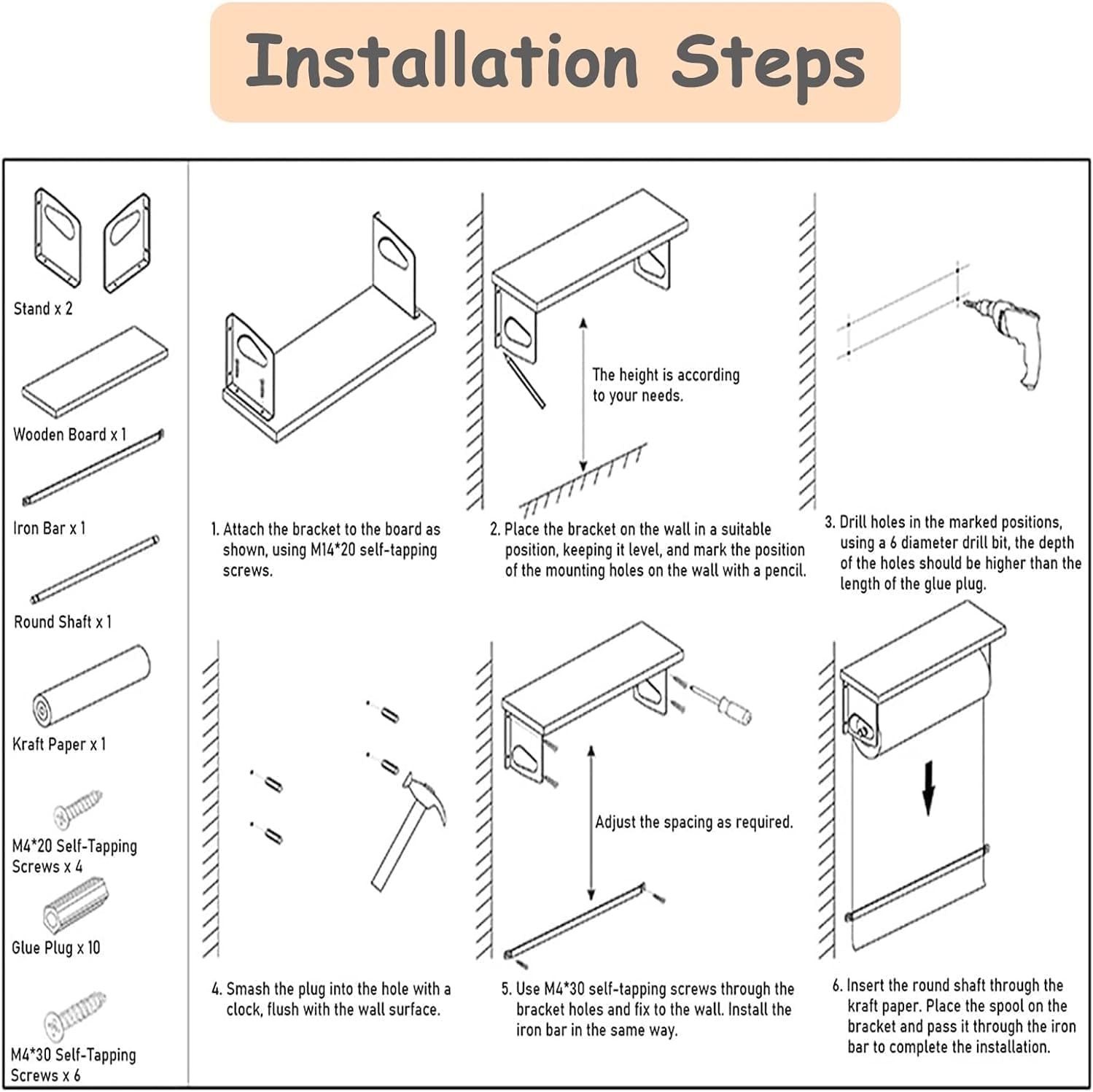 Installation Steps

Stand x 2

Wooden Board x 1

Iron Bar x 1

Round Shaft x 1

Kraft Paper x 1

M4*20 Self-Tapping Screws x 4

Glue Plug x 10

M4*30 Self-Tapping Screws x 6

1. Attach the bracket to the board as shown, using M14*20 self-tapping screws.

The height is according to your needs.

2. Place the bracket on the wall in a suitable position, keeping it level, and mark the position of the mounting holes on the wall with a pencil.

3. Drill holes in the marked positions, using a 6 diameter drill bit, the depth of the holes should be higher than the length of the glue plug.

4. Smash the plug into the hole with a clock, flush with the wall surface.

Adjust the spacing as required.

5. Use M4*30 self-tapping screws through the bracket holes and fix to the wall. Install the iron bar in the same way.

6. Insert the round shaft through the kraft paper. Place the spool on the bracket and pass it through the iron bar to complete the installation.