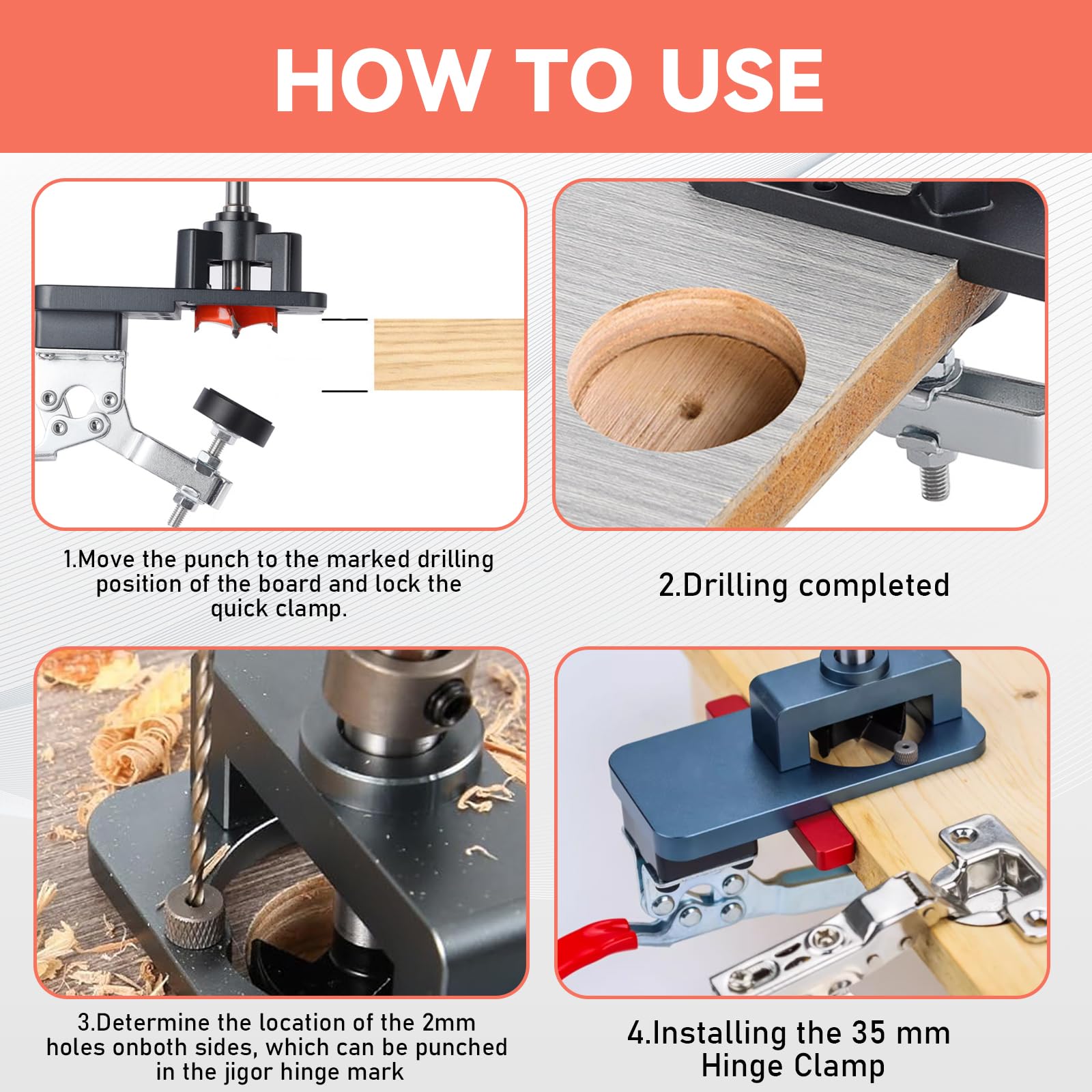 HOW TO USE

1.Move the punch to the marked drilling position of the board and lock the quick clamp.

2.Drilling completed

3.Determine the location of the 2mm holes onboth sides, which can be punched in the jigor hinge mark

4.Installing the 35 mm Hinge Clamp