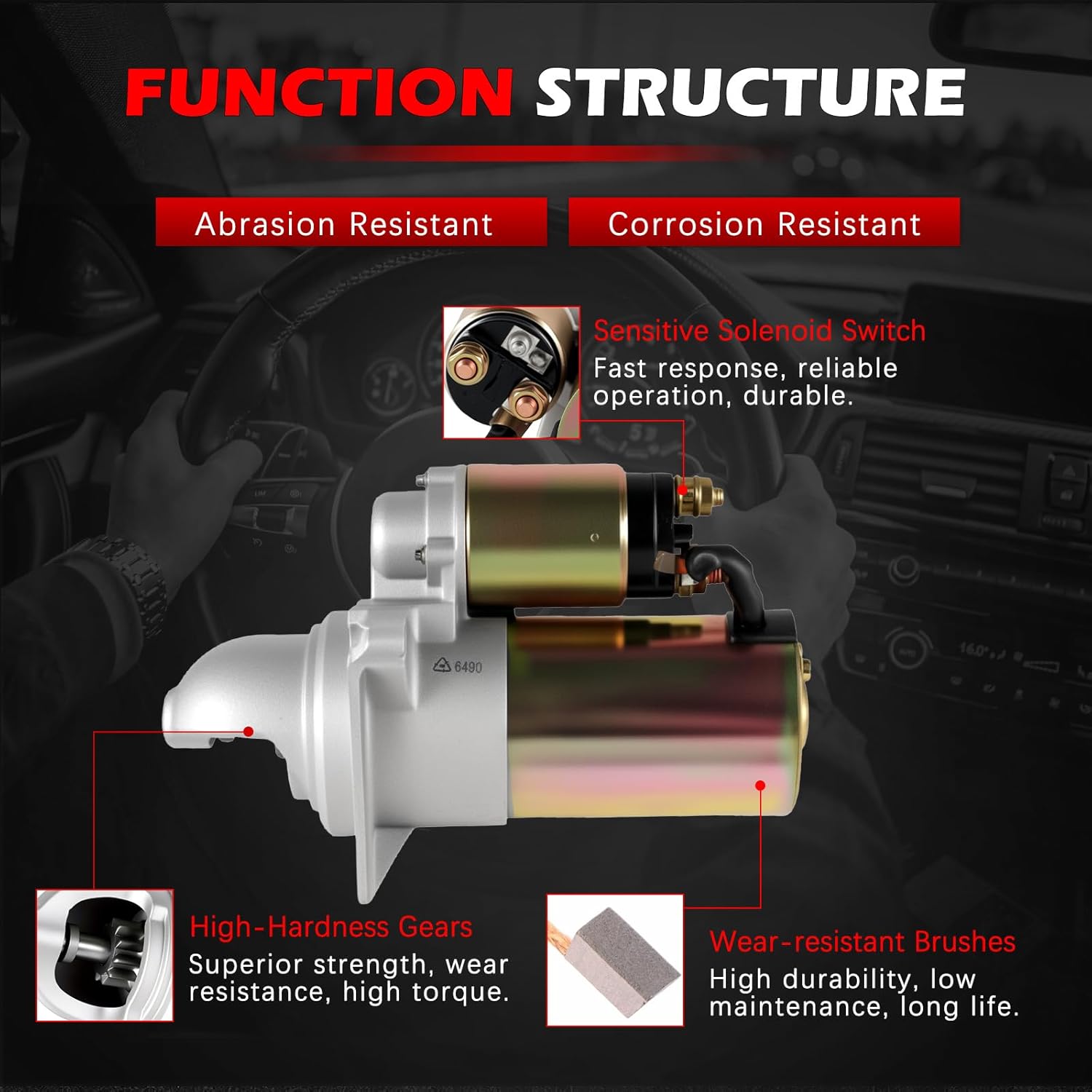 FUNCTION STRUCTURE

Abrasion Resistant

Corrosion Resistant

Sensitive Solenoid Switch
Fast response, reliable operation, durable.

6490

High-Hardness Gears
Superior strength, wear resistance, high torque.

Wear-resistant Brushes
High durability, low maintenance, long life.