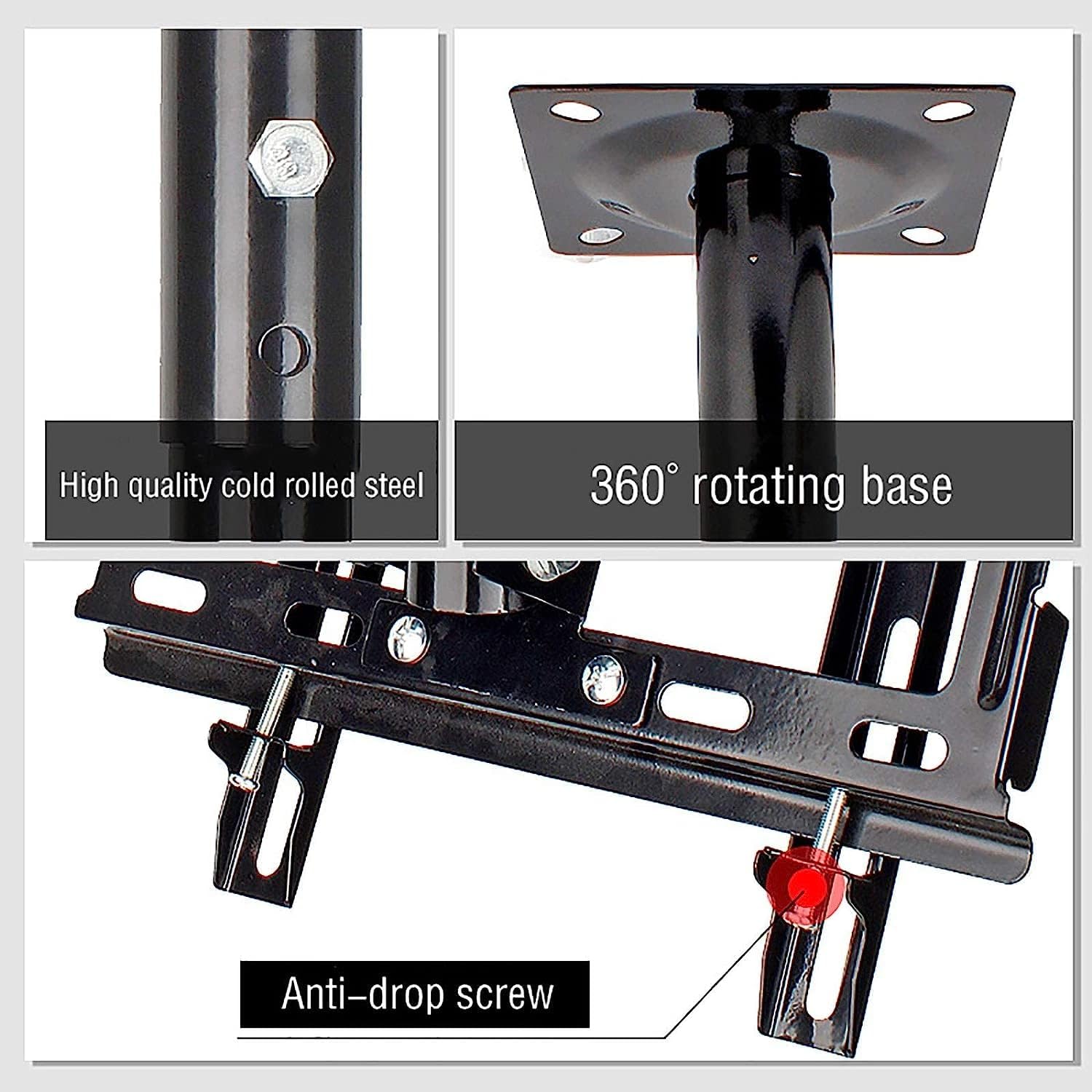 High quality cold rolled steel

360° rotating base

Anti-drop screw