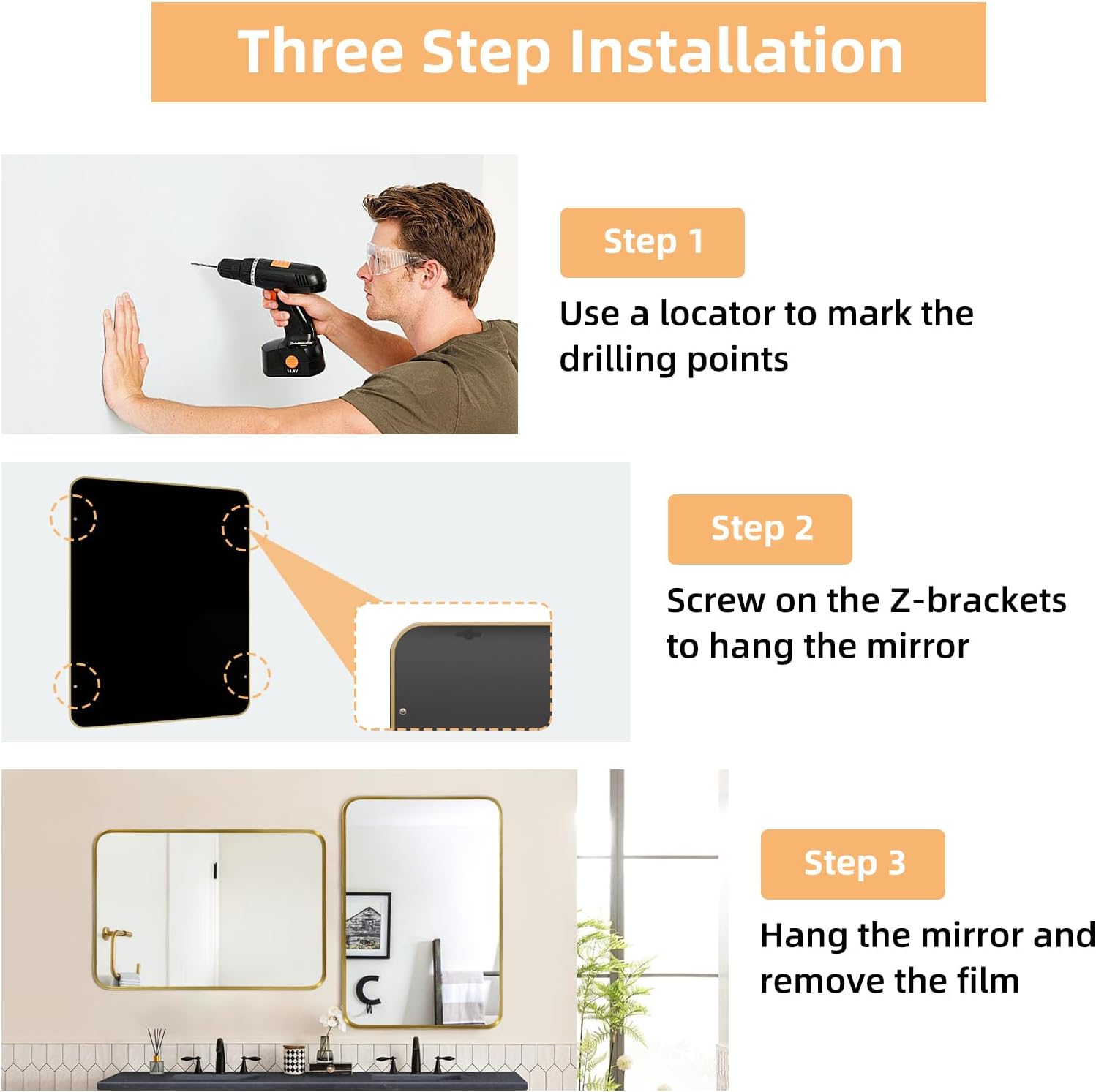 Three Step Installation

14.4V

Step 1

Use a locator to mark the drilling points

Step 2

Screw on the Z-brackets to hang the mirror

Step 3

Hang the mirror and remove the film