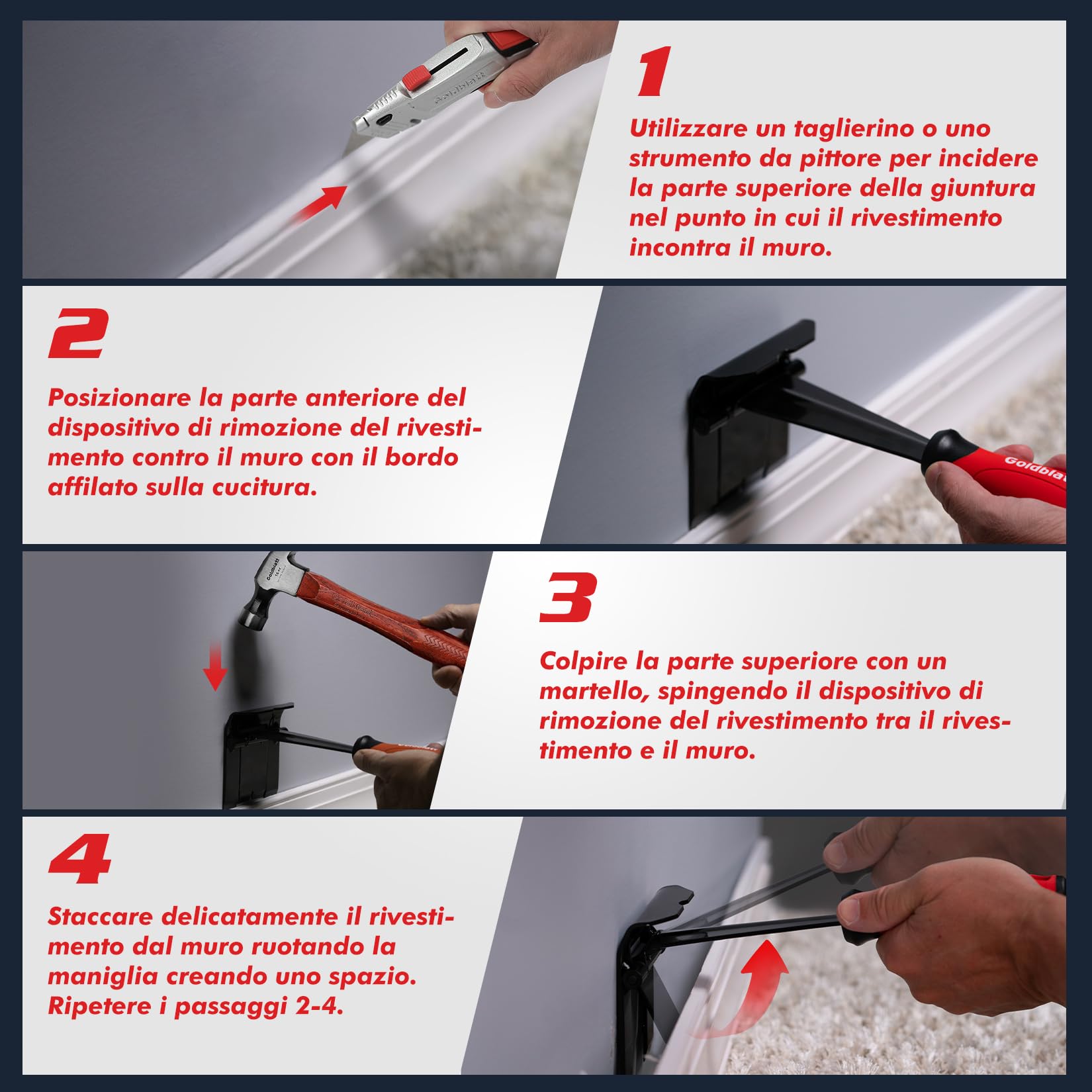 1

Utilizzare un taglierino o uno strumento da pittore per incidere la parte superiore della giuntura nel punto in cui il rivestimento incontra il muro.

2

Posizionare la parte anteriore del dispositivo di rimozione del rivestimento contro il muro con il bordo affilato sulla cucitura.

3

Colpire la parte superiore con un martello, spingendo il dispositivo di rimozione del rivestimento tra il rivestimento e il muro.

4

Staccare delicatamente il rivestimento dal muro ruotando la maniglia creando uno spazio. Ripetere i passaggi 2-4.