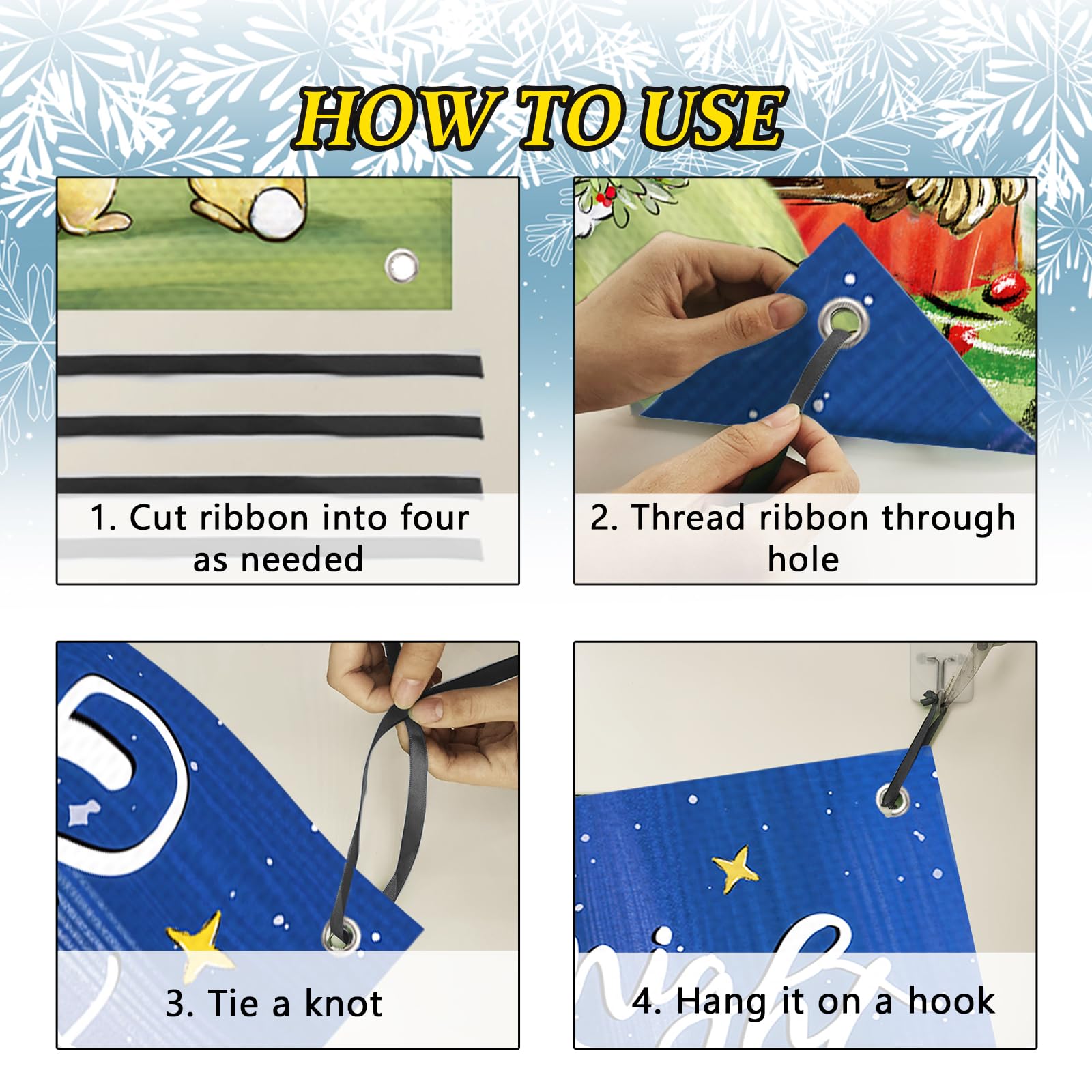 HOW TO USE

1. Cut ribbon into four as needed

2. Thread ribbon through hole

3. Tie a knot

4. Hang it on a hook