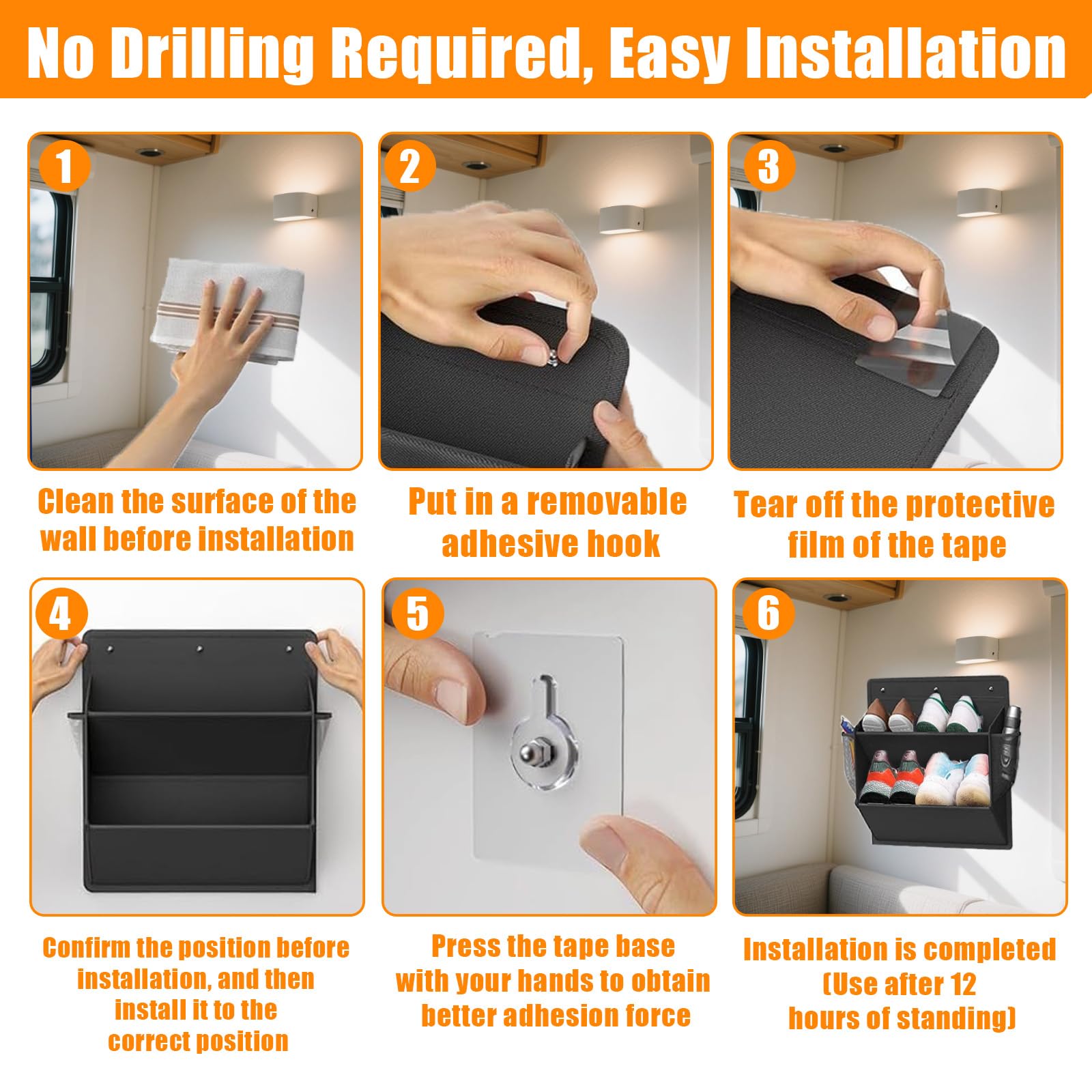 No Drilling Required, Easy Installation

1

Clean the surface of the wall before installation

2

Put in a removable adhesive hook

3

Tear off the protective film of the tape

4

Confirm the position before installation, and then install it to the correct position

5

Press the tape base with your hands to obtain better adhesion force

6

Installation is completed (Use after 12 hours of standing)