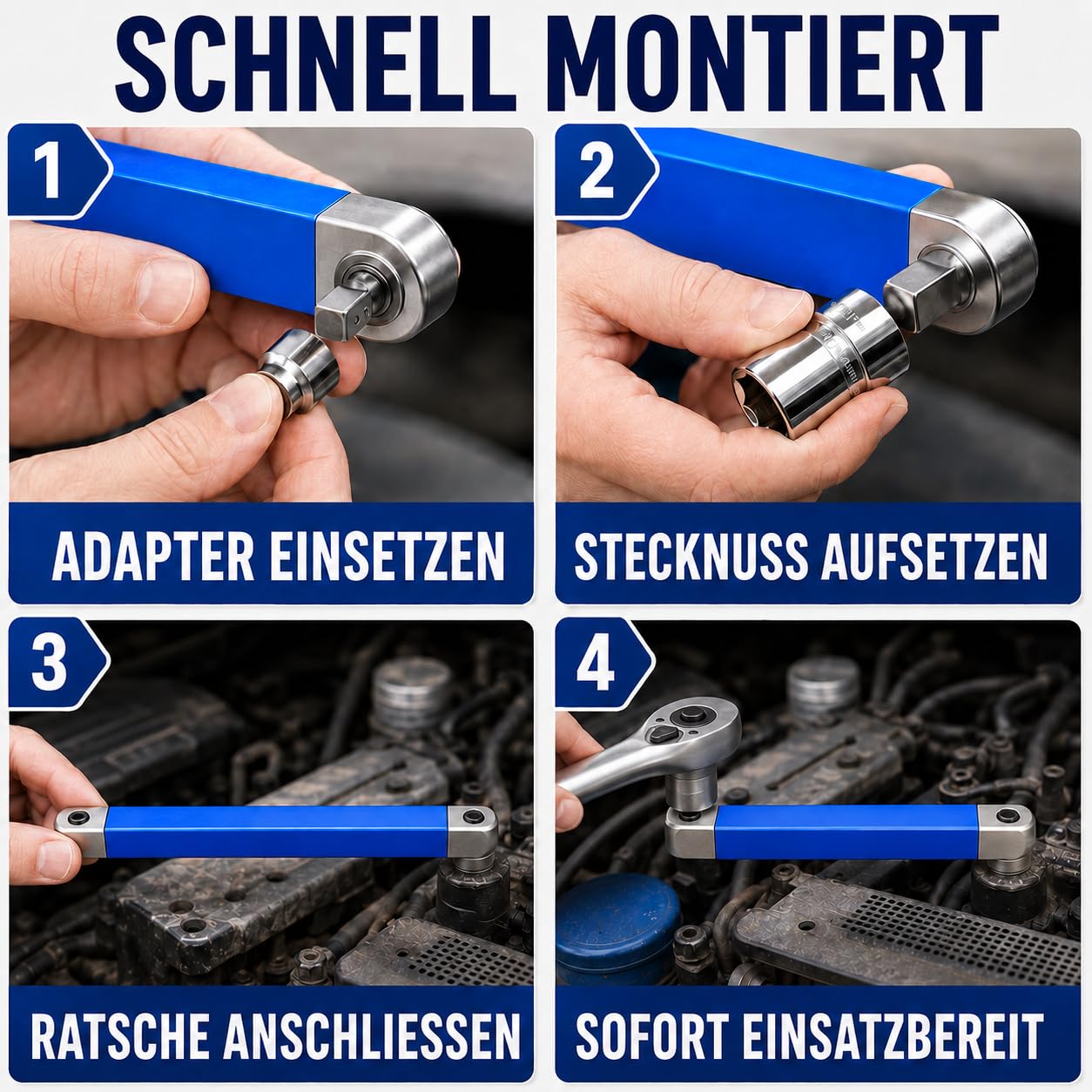 SCHNELL MONTIERT

1

ADAPTER EINSETZEN

2

STECKNUSS AUFSETZEN

3

RATSCHE ANSCHLIESSEN

4

SOFORT EINSATZBEREIT