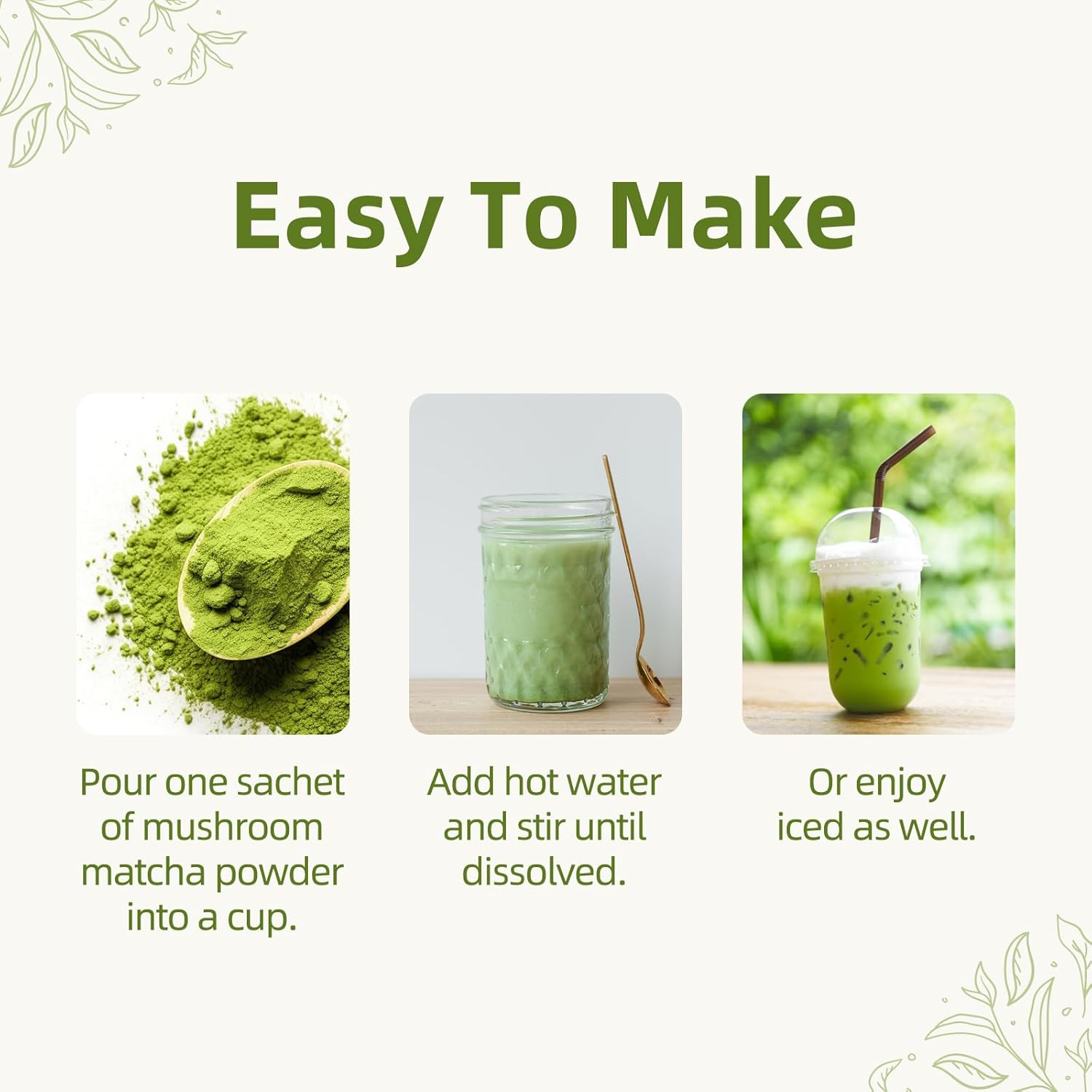 Easy To Make

Pour one sachet of mushroom matcha powder into a cup.

Add hot water and stir until dissolved.

Or enjoy iced as well.