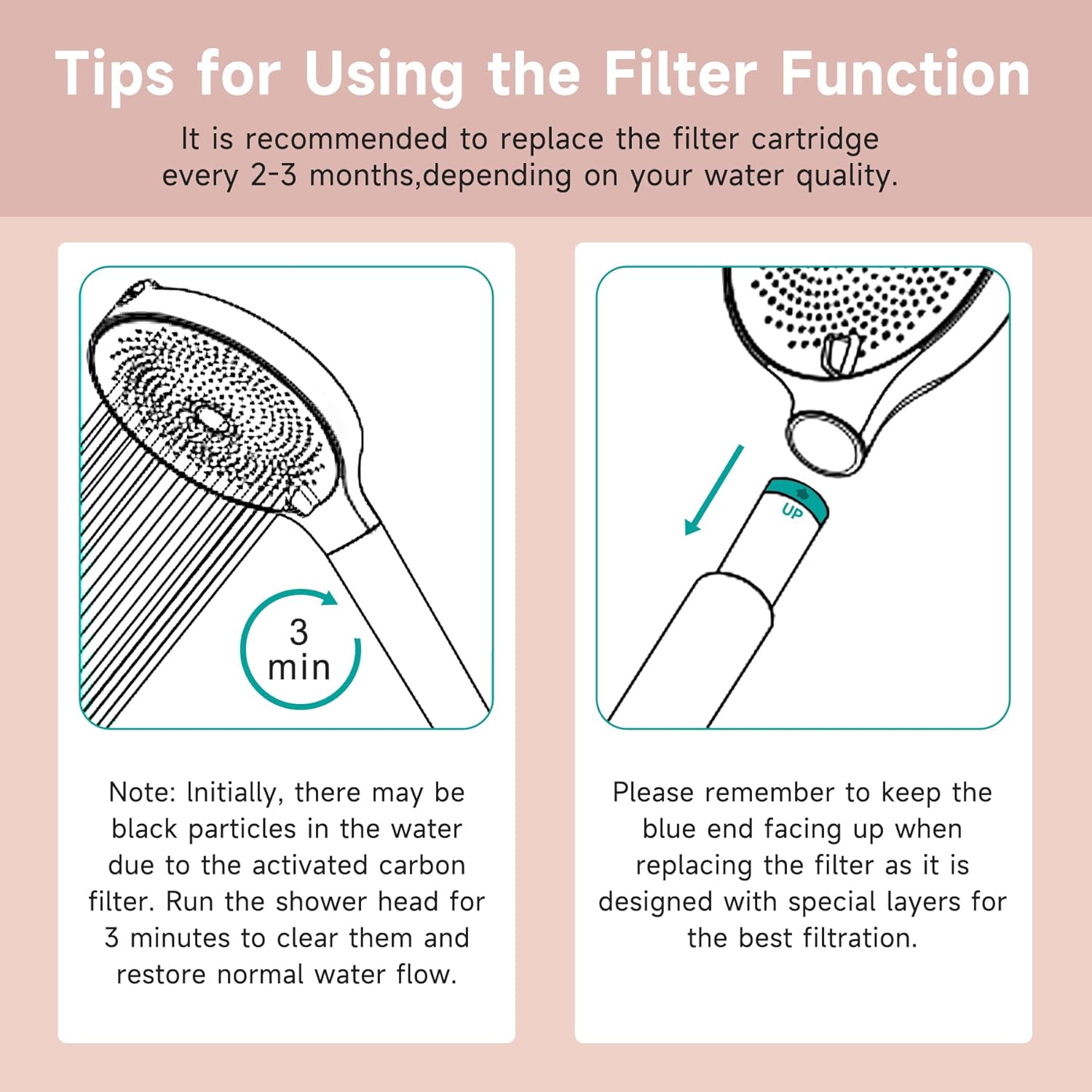 Tips for Using the Filter Function

It is recommended to replace the filter cartridge every 2-3 months,depending on your water quality.

3 min

Note: Initially, there may be black particles in the water due to the activated carbon filter. Run the shower head for 3 minutes to clear them and restore normal water flow.

UP

Please remember to keep the blue end facing up when replacing the filter as it is designed with special layers for the best filtration.