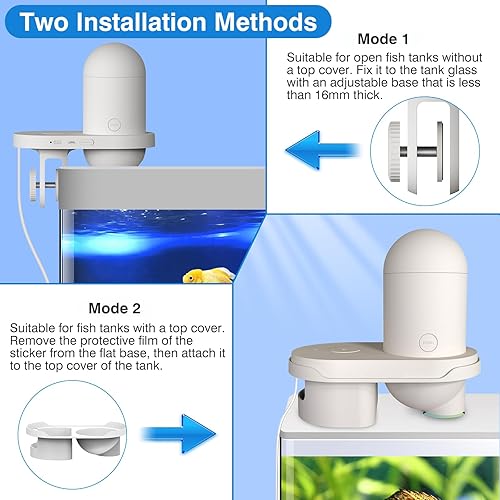 Two Installation Methods

Mode 1

Suitable for open fish tanks without a top cover. Fix it to the tank glass with an adjustable base that is less than 16mm thick.

Mode 2

Suitable for fish tanks with a top cover. Remove the protective film of the sticker from the flat base, then attach it to the top cover of the tank.