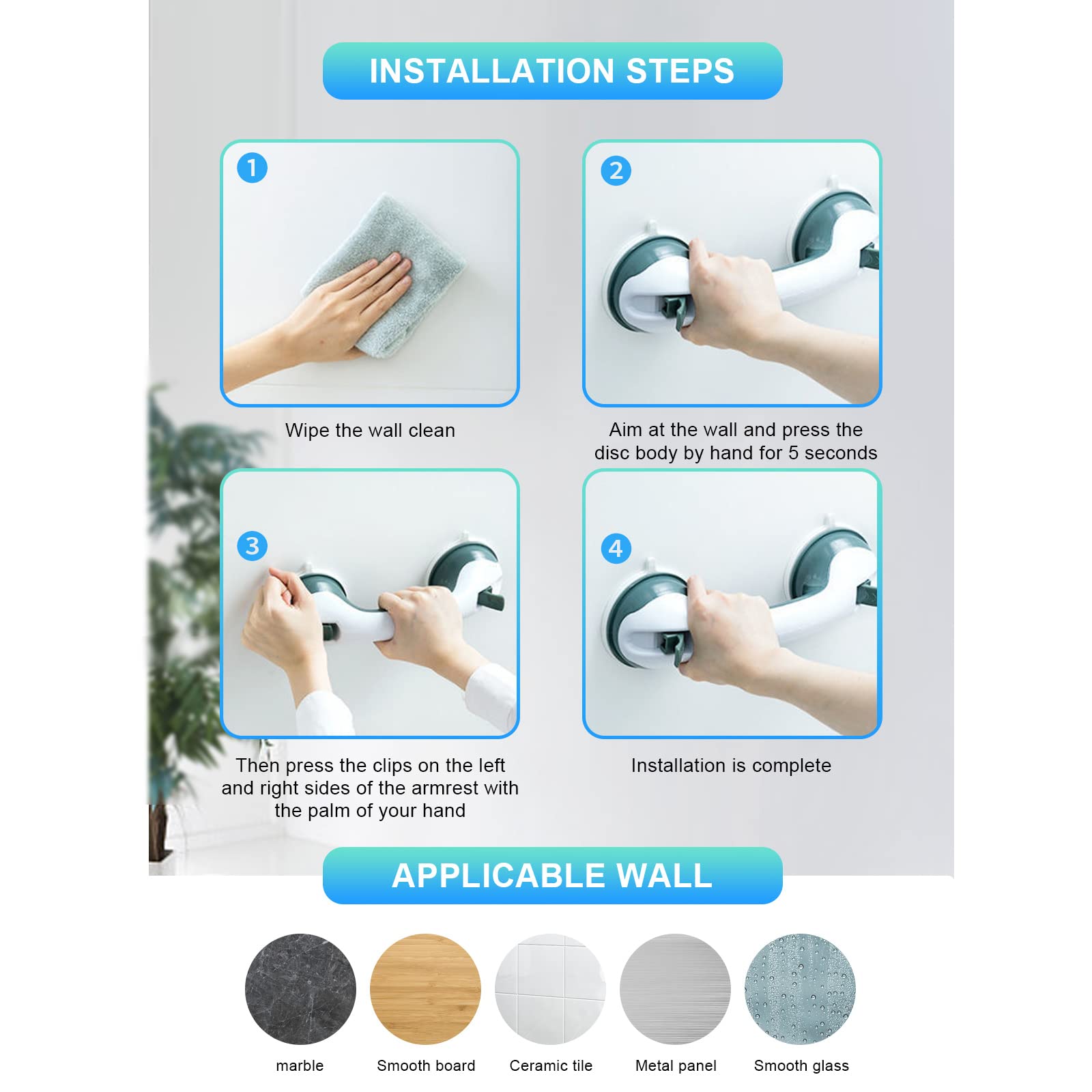 INSTALLATION STEPS

1

Wipe the wall clean

2

Aim at the wall and press the disc body by hand for 5 seconds

3

Then press the clips on the left and right sides of the armrest with the palm of your hand

4

Installation is complete

APPLICABLE WALL

marble

Smooth board

Ceramic tile

Metal panel

Smooth glass