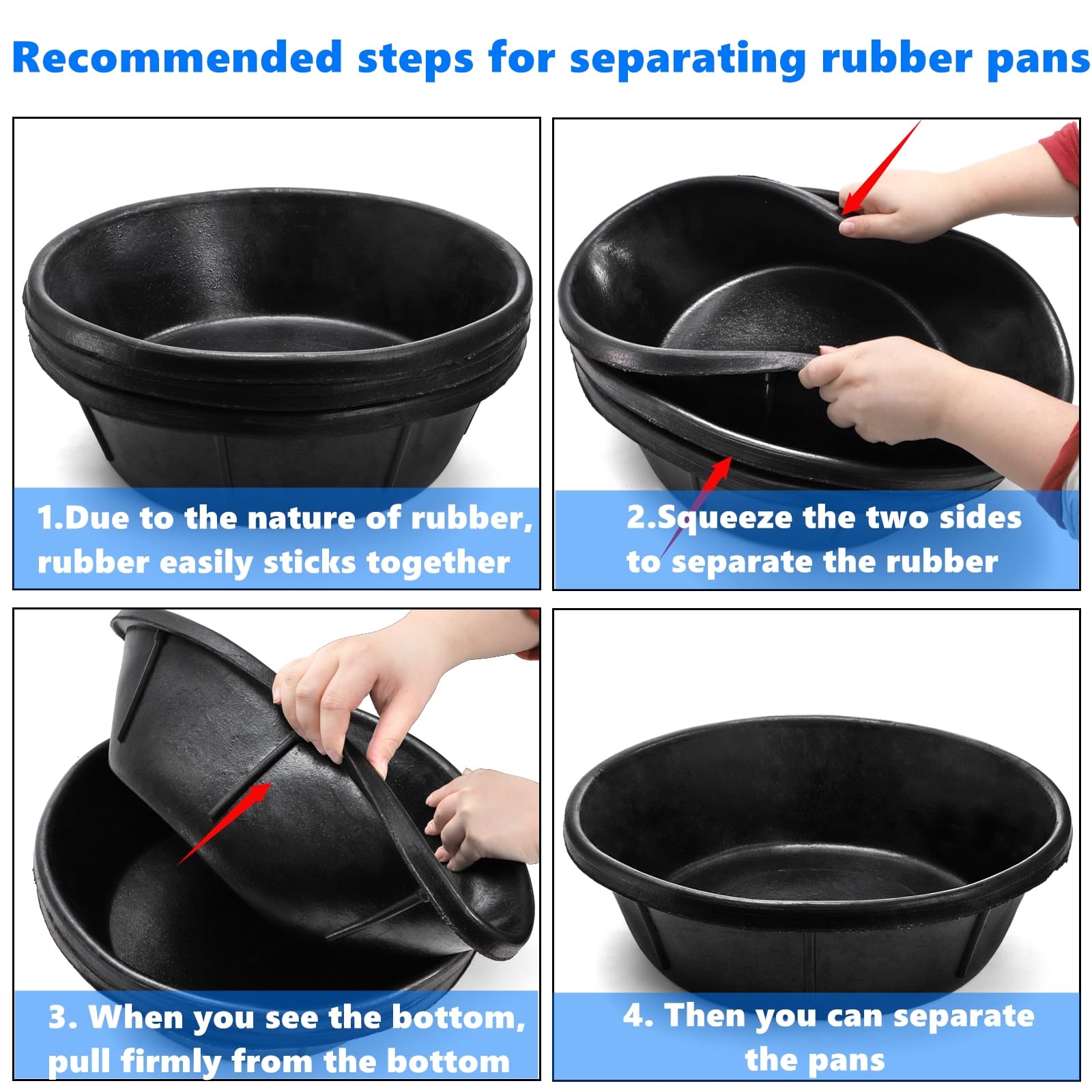 Recommended steps for separating rubber pans

1.Due to the nature of rubber, rubber easily sticks together

2.Squeeze the two sides to separate the rubber

3. When you see the bottom, pull firmly from the bottom

4. Then you can separate the pans