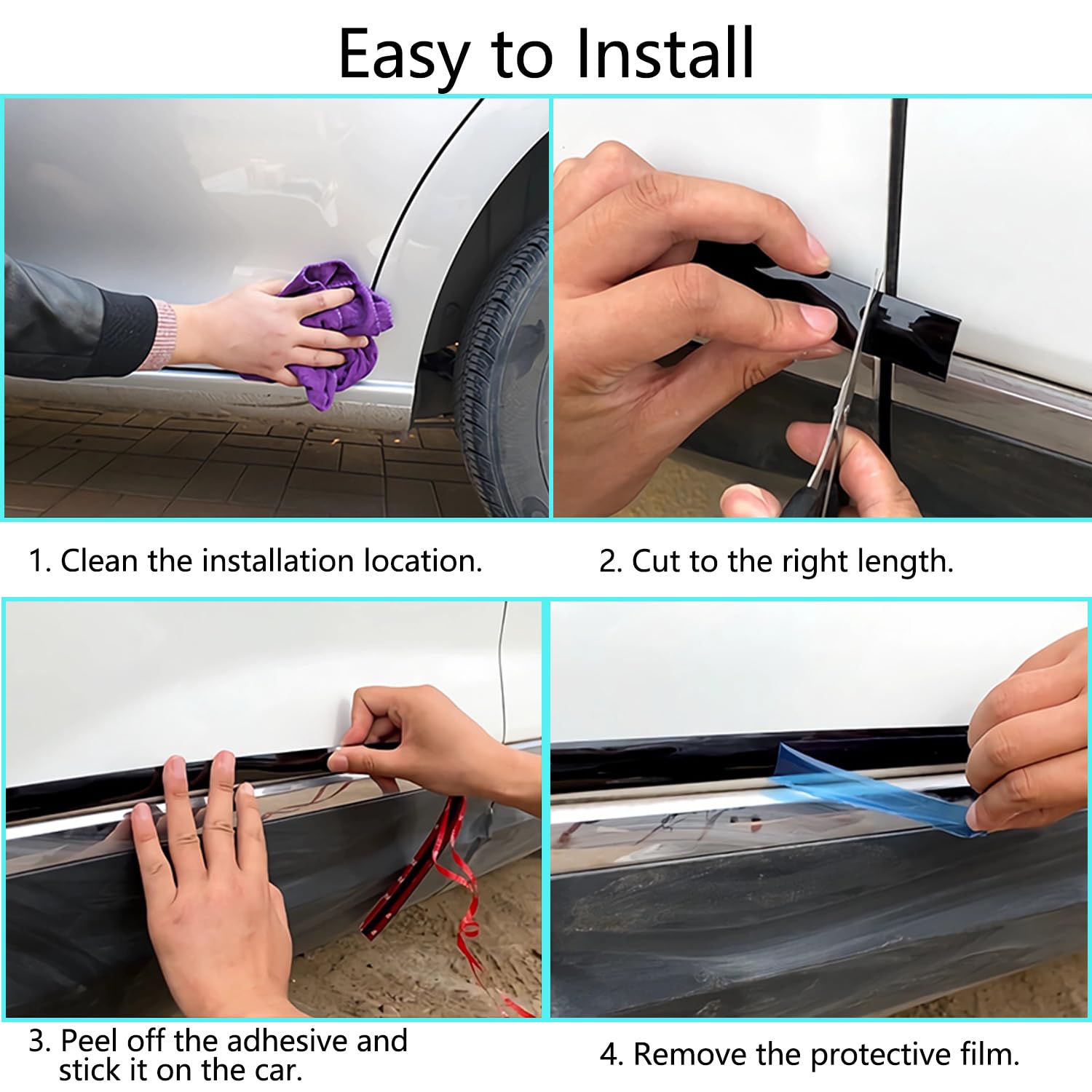 Easy to Install

1. Clean the installation location.

2. Cut to the right length.

3. Peel off the adhesive and stick it on the car.

4. Remove the protective film.