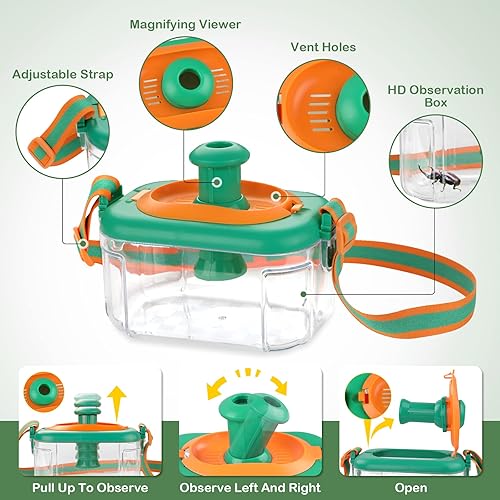 Magnifying Viewer

Vent Holes

Adjustable Strap

HD Observation Box

Pull Up To Observe

Observe Left And Right

Open