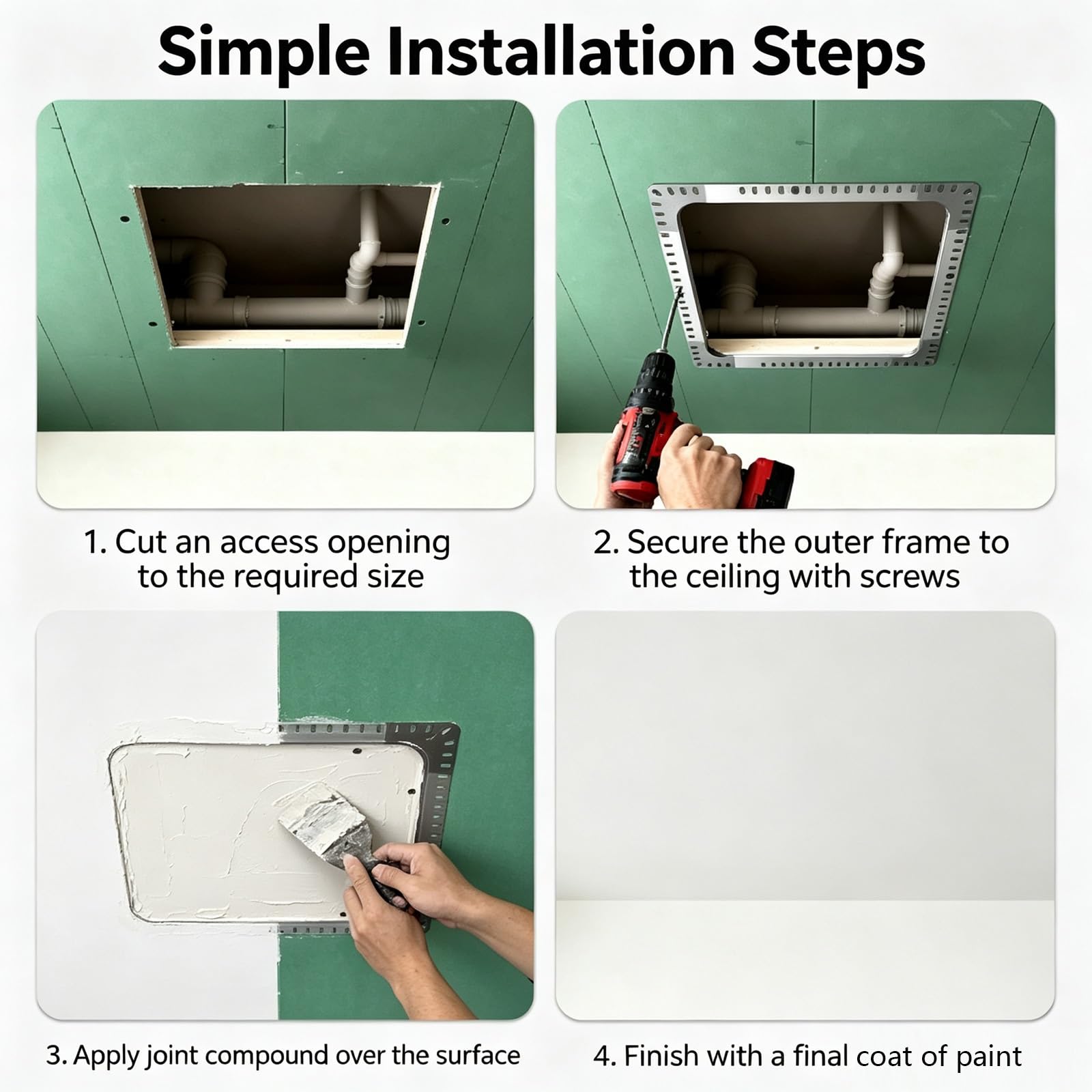 Simple Installation Steps

1. Cut an access opening to the required size

2. Secure the outer frame to the ceiling with screws

3. Apply joint compound over the surface

4. Finish with a final coat of paint