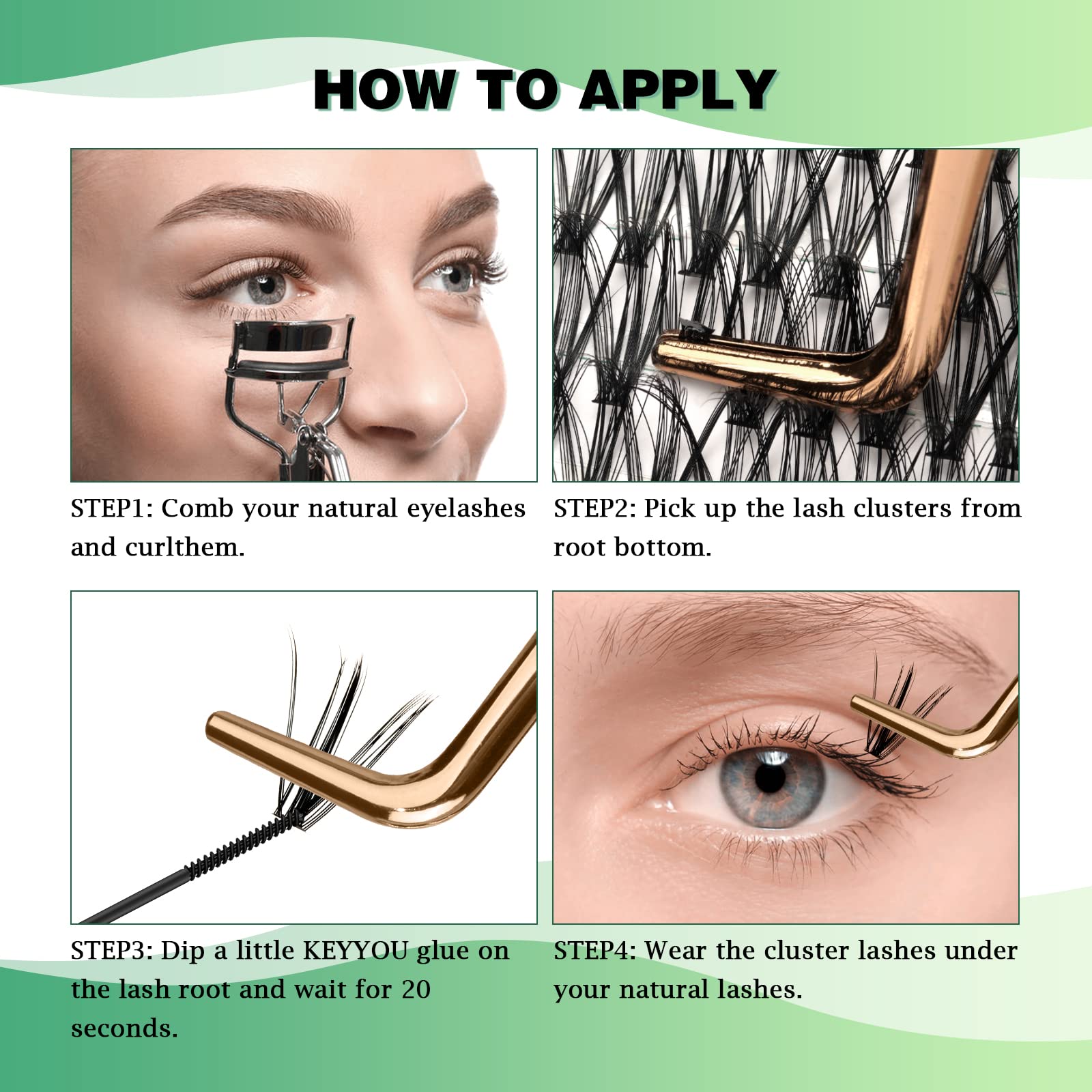 HOW TO APPLY

STEP1: Comb your natural eyelashes and curlthem.

STEP2: Pick up the lash clusters from root bottom.

STEP3: Dip a little KEYYOU glue on the lash root and wait for 20 seconds.

STEP4: Wear the cluster lashes under your natural lashes.