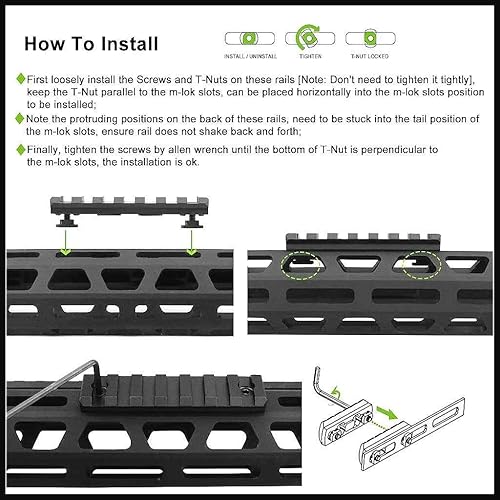 How To Install

INSTALL / UNINSTALL

TIGHTEN

T-NUT LOCKED

First loosely install the Screws and T-Nuts on these rails [Note: Don't need to tighten it tightly], keep the T-Nut parallel to the m-lok slots, can be placed horizontally into the m-lok slots position to be installed;

Note the protruding positions on the back of these rails, need to be stuck into the tail position of the m-lok slots, ensure rail does not shake back and forth;

Finally, tighten the screws by allen wrench until the bottom of T-Nut is perpendicular to the m-lok slots, the installation is ok.